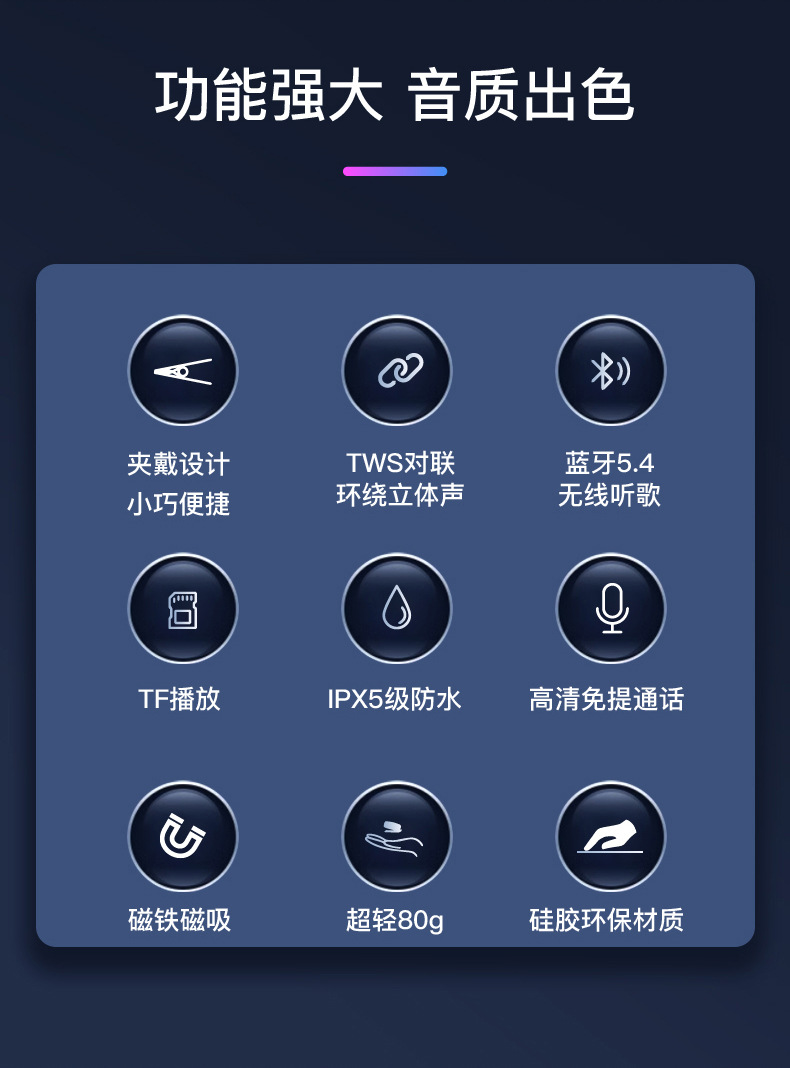 功能强大 音质出色

夹戴设计
小巧便捷

TWS对联
环绕立体声

蓝牙5.4
无线听歌

TF播放

IPX5级防水

高清免提通话

磁铁磁吸

超轻80g

硅胶环保材质