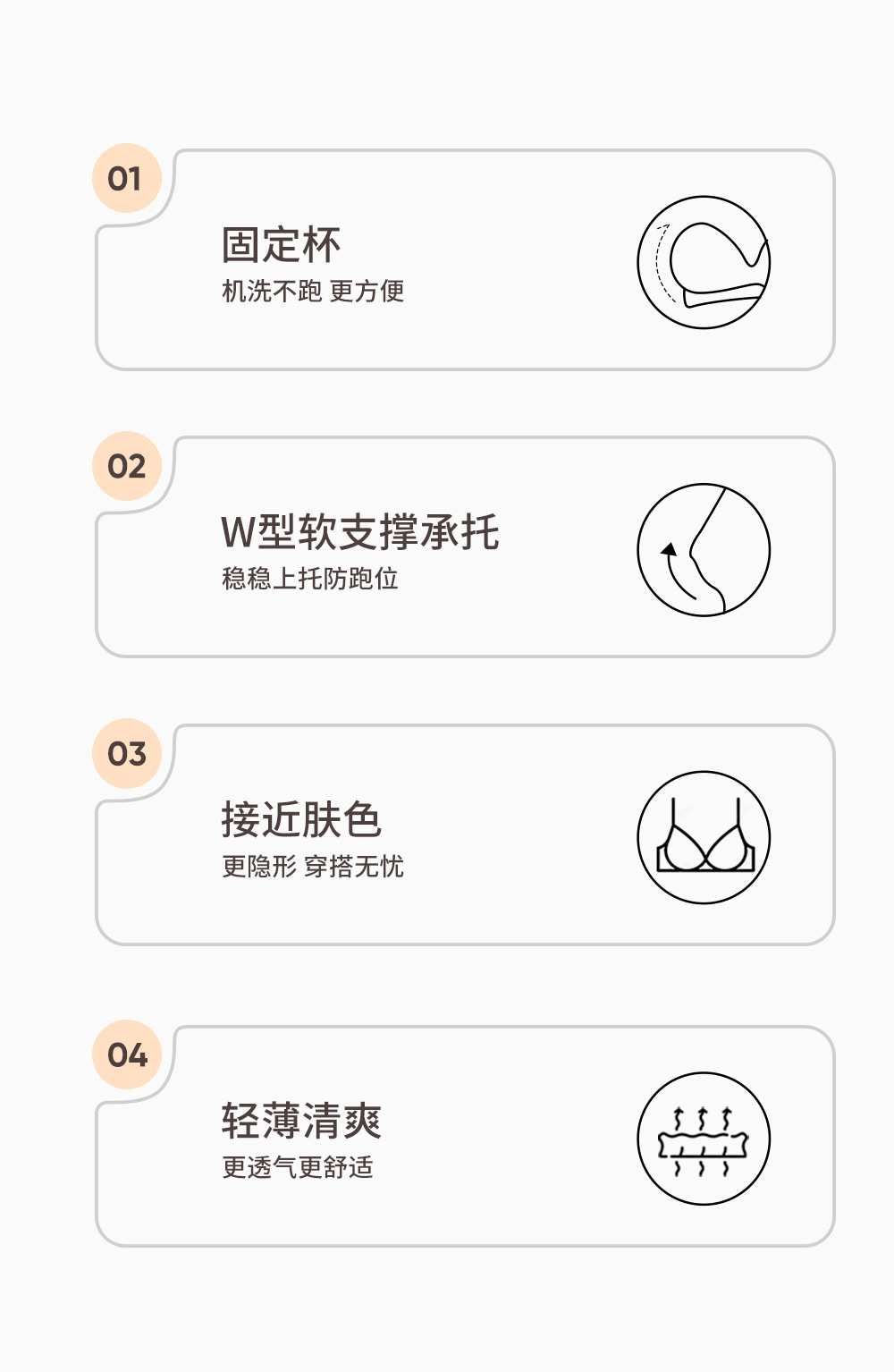 01

固定杯

机洗不跑 更方便

02

W型软支撑承托

稳稳上托防跑位

03

接近肤色

更隐形 穿搭无忧

04

轻薄清爽

更透气更舒适