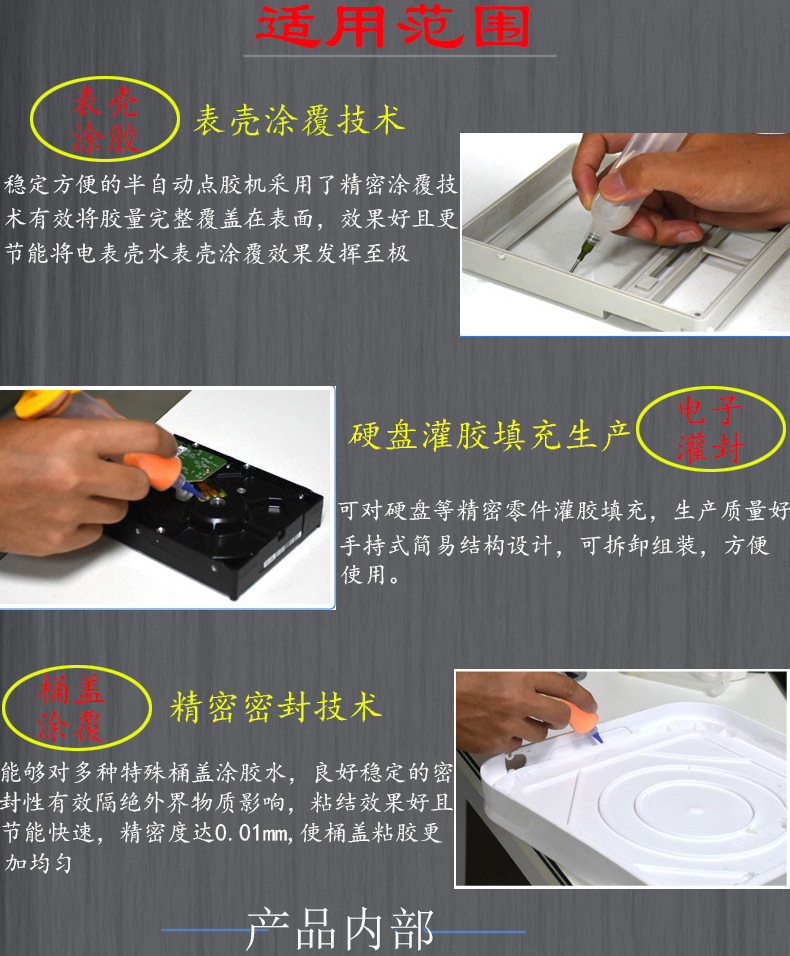 适用范围

表壳涂胶

表壳涂覆技术

稳定方便的半自动点胶机采用了精密涂覆技术有效将胶量完整覆盖在表面，效果好且更节能将电表壳水表壳涂覆效果发挥至极

硬盘灌胶填充生产

电子灌封

可对硬盘等精密零件灌胶填充，生产质量好手持式简易结构设计，可拆卸组装，方便使用。

桶盖涂覆

精密密封技术

能够对多种特殊桶盖涂胶水，良好稳定的密封性有效隔绝外界物质影响，粘结效果好且节能快速，精密度达0.01mm，使桶盖粘胶更加均匀

产品内部