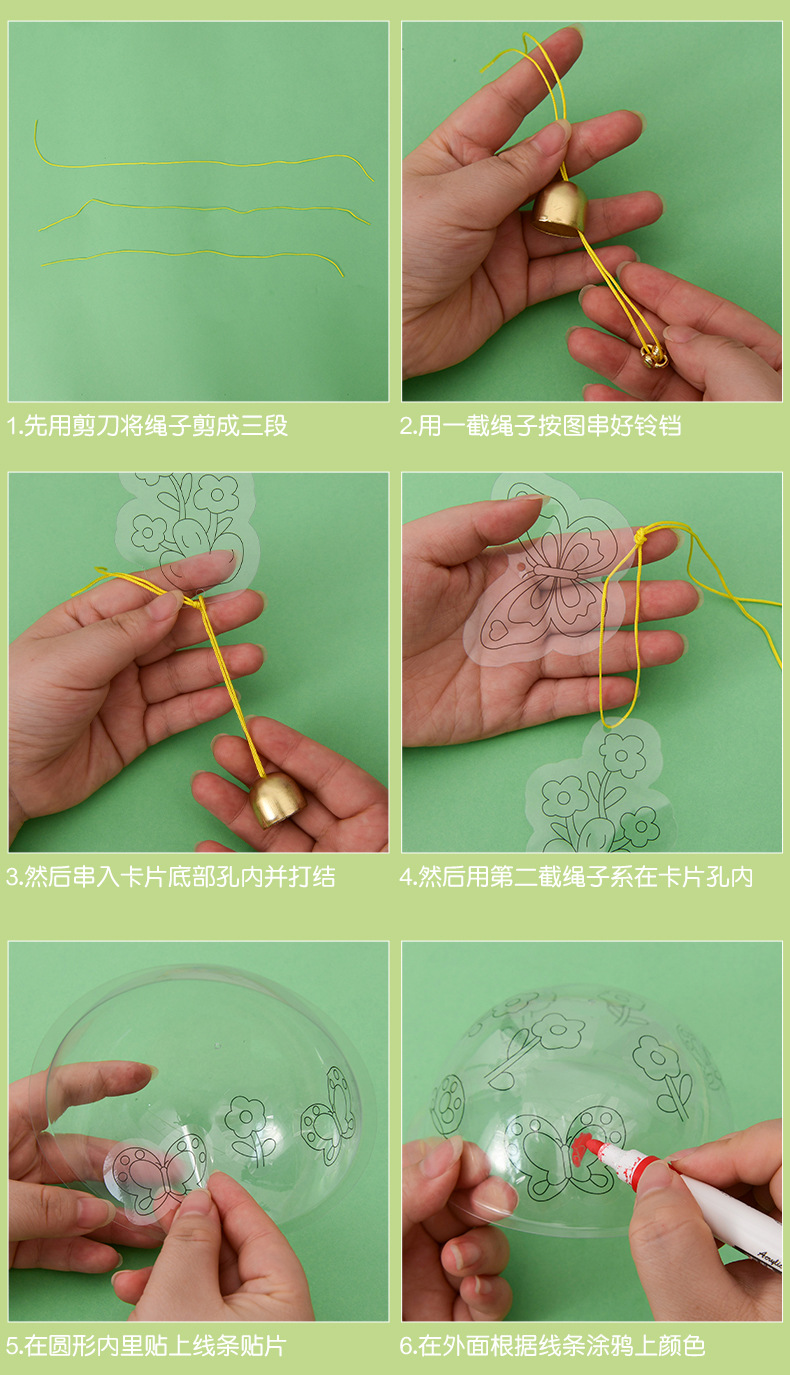 1.先用剪刀将绳子剪成三段

2.用一截绳子按图串好铃铛

3.然后串入卡片底部孔内并打结

4.然后用第二截绳子系在卡片孔内

5.在圆形内里贴上线条贴片

6.在外面根据线条涂鸦上颜色