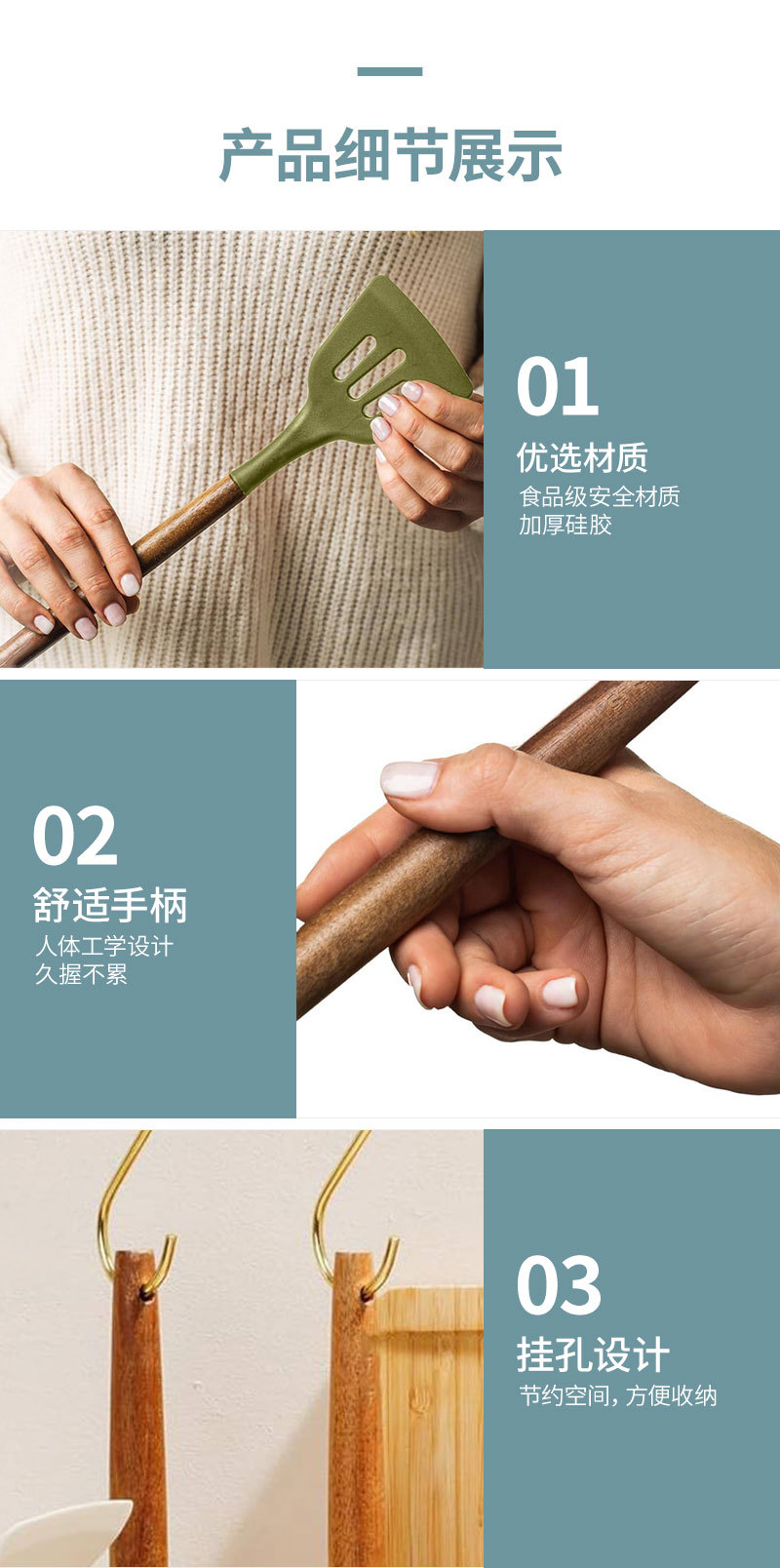 产品细节展示

01
优选材质
食品级安全材质
加厚硅胶

02
舒适手柄
人体工学设计
久握不累

03
挂孔设计
节约空间，方便收纳