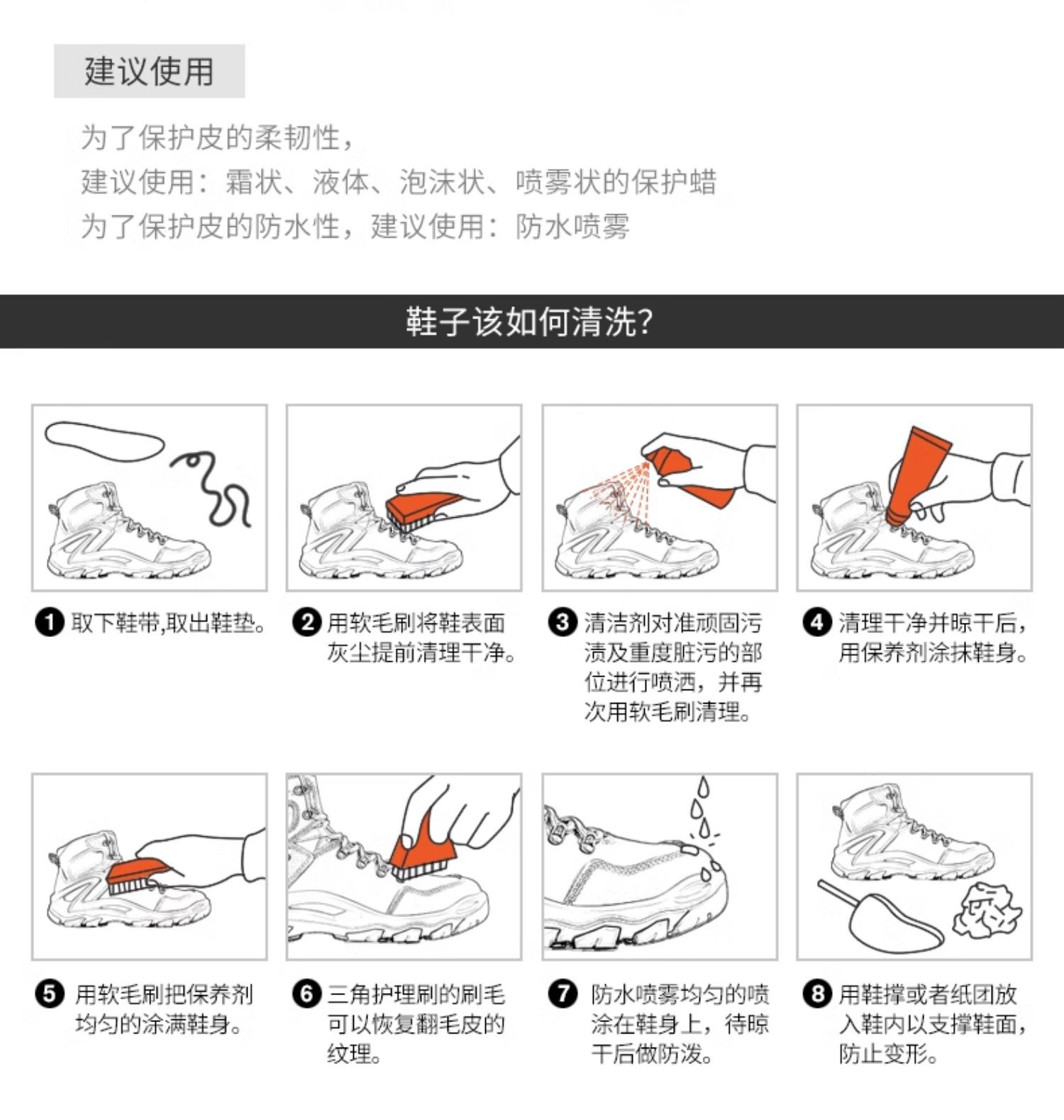 建议使用

为了保护皮的柔韧性，
建议使用：霜状、液体、泡沫状、喷雾状的保护蜡
为了保护皮的防水性，建议使用：防水喷雾

鞋子该如何清洗?

❶ 取下鞋带,取出鞋垫。

❷ 用软毛刷将鞋表面灰尘提前清理干净。

❸ 清洁剂对准顽固污渍及重度脏污的部位进行喷洒，并再次用软毛刷清理。

❹ 清理干净并晾干后，用保养剂涂抹鞋身。

❺ 用软毛刷把保养剂均匀的涂满鞋身。

❻ 三角护理刷的刷毛可以恢复翻毛皮的纹理。

❼ 防水喷雾均匀的喷涂在鞋身上，待晾干后做防泼。

❽ 用鞋撑或者纸团放入鞋内以支撑鞋面，防止变形。