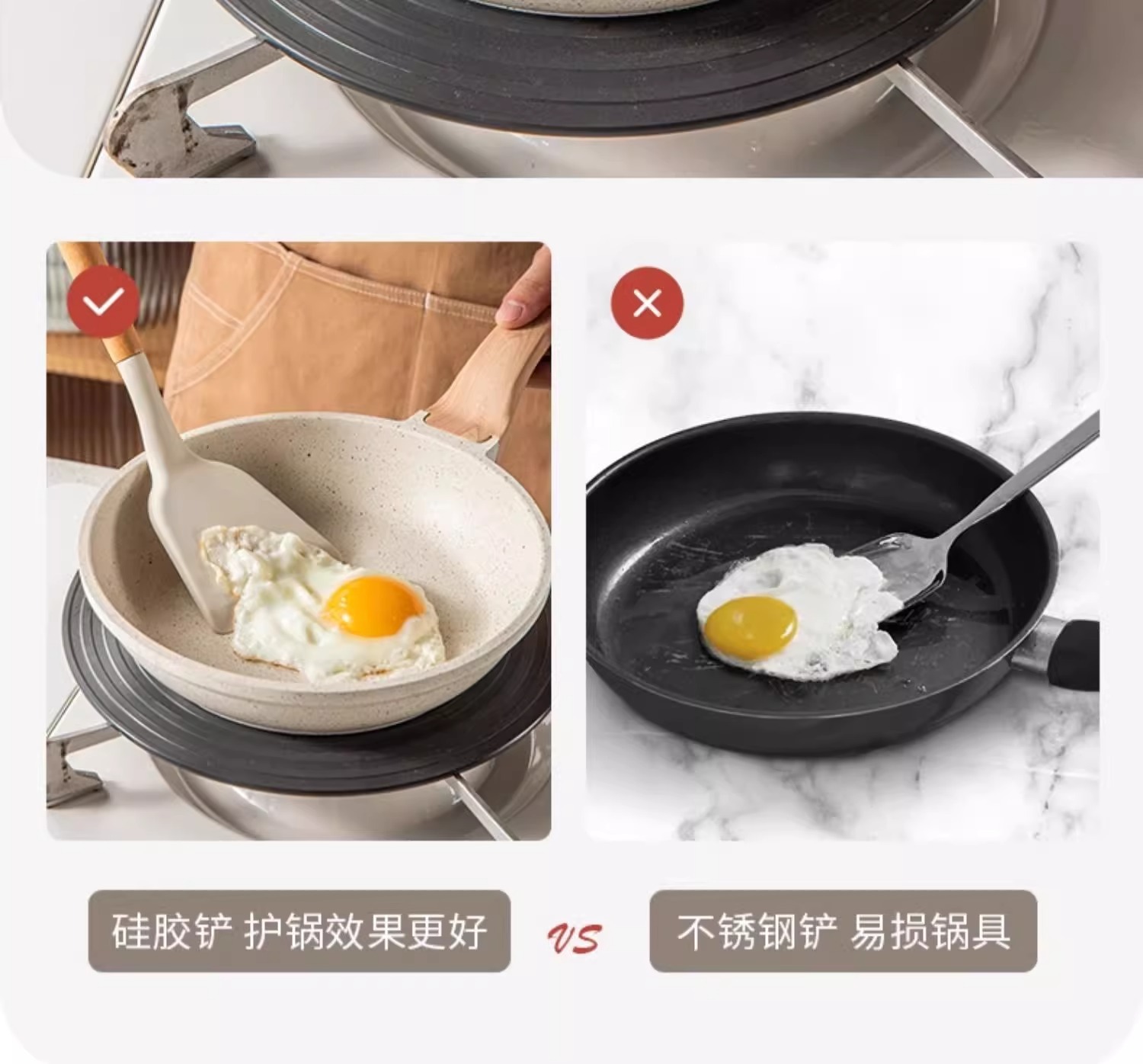 硅胶铲 护锅效果更好

VS

不锈钢铲 易损锅具