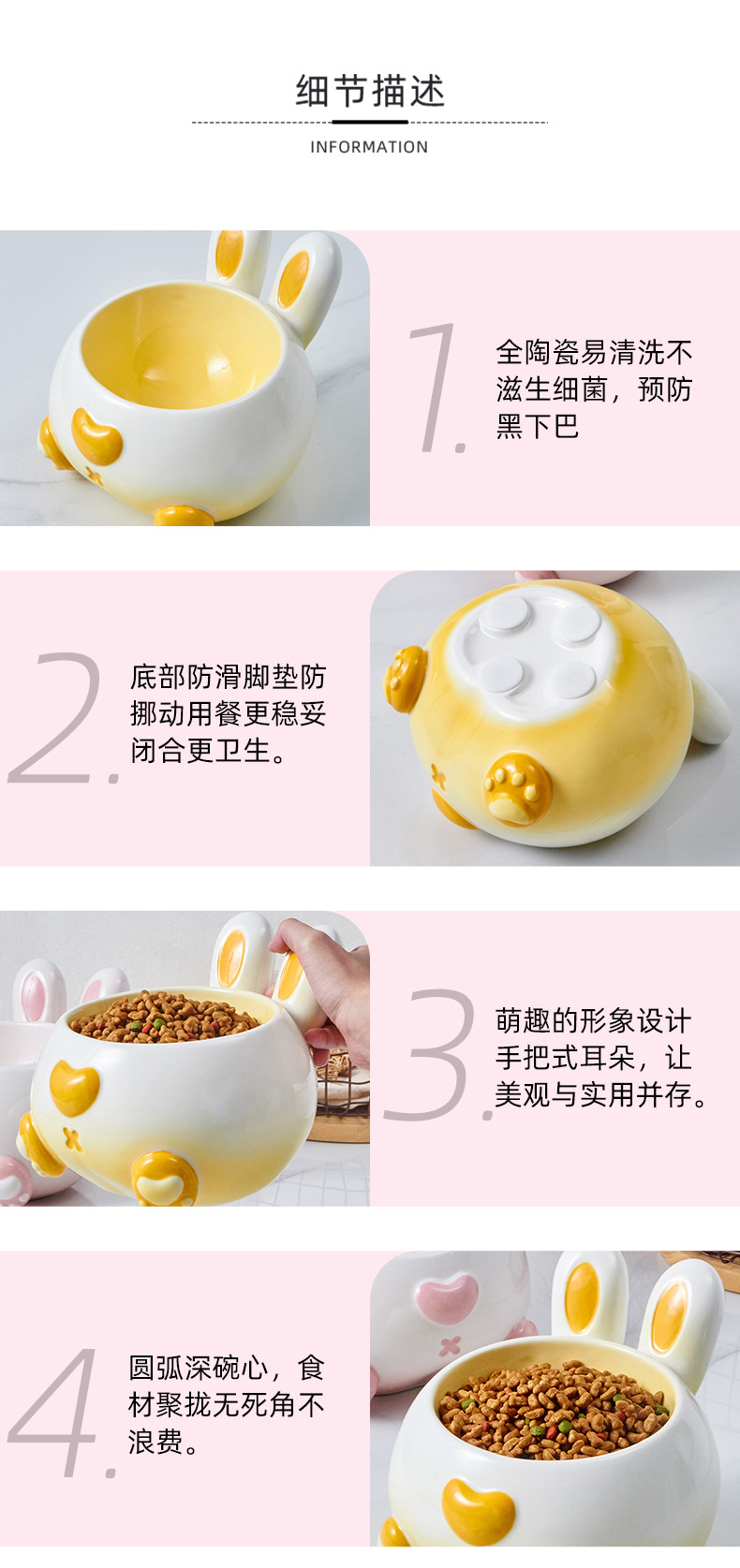 细节描述

INFORMATION

1.

全陶瓷易清洗不滋生细菌，预防黑下巴

2.

底部防滑脚垫防挪动用餐更稳妥闭合更卫生。

3.

萌趣的形象设计手把式耳朵，让美观与实用并存。

4.

圆弧深碗心，食材聚拢无死角不浪费。