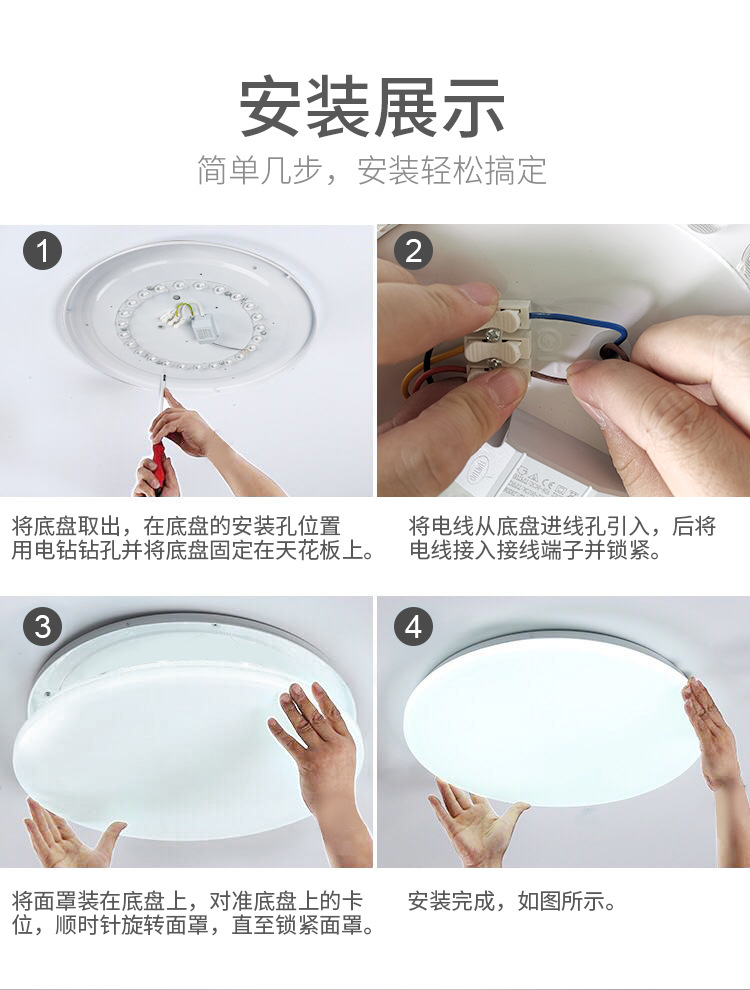 安装展示

简单几步，安装轻松搞定

1

将底盘取出，在底盘的安装孔位置用电钻钻孔并将底盘固定在天花板上。

2

将电线从底盘进线孔引入，后将电线接入接线端子并锁紧。

3

将面罩装在底盘上，对准底盘上的卡位，顺时针旋转面罩，直至锁紧面罩。

4

安装完成，如图所示。