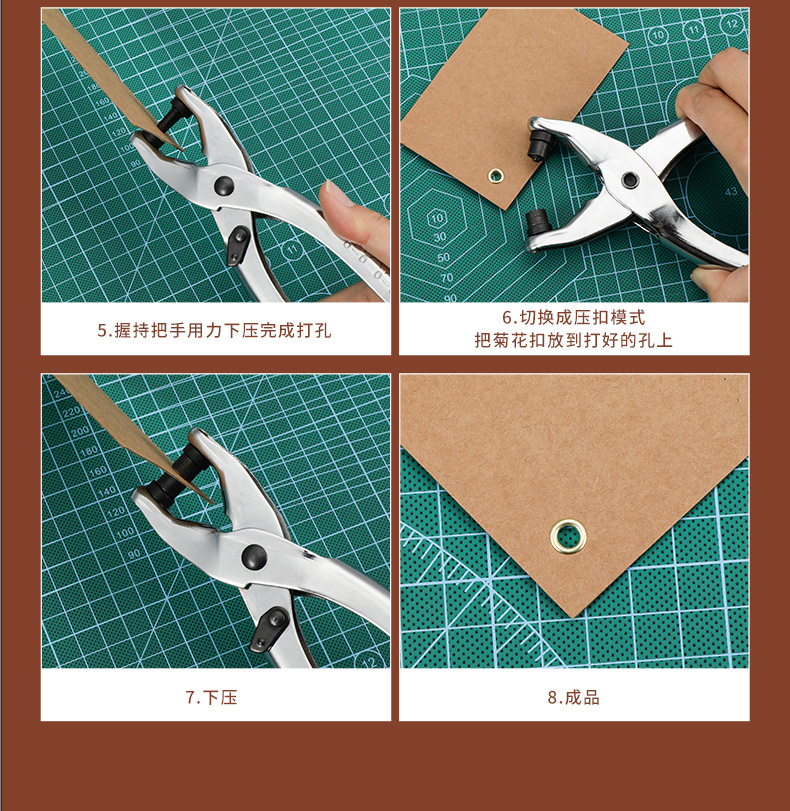 5.握持把手用力下压完成打孔

6.切换成压扣模式
把菊花扣放到打好的孔上

7.下压

8.成品