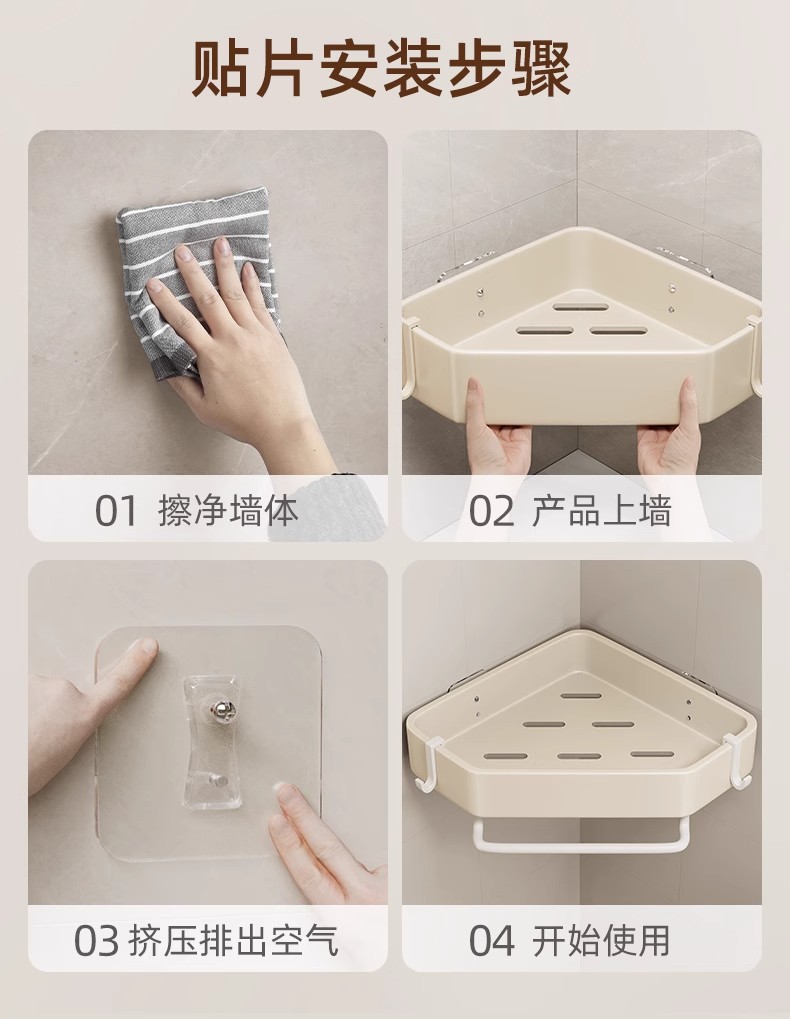 贴片安装步骤

01 擦净墙体

02 产品上墙

03 挤压排出空气

04 开始使用