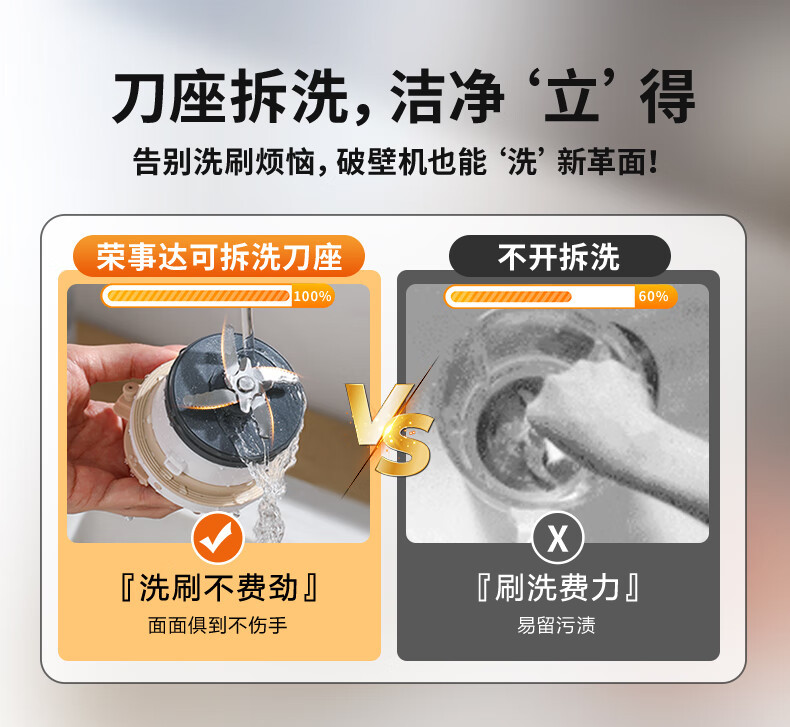 刀座拆洗，洁净‘立’得

告别洗刷烦恼，破壁机也能‘洗’新革面！

荣事达可拆洗刀座

100%

『洗刷不费劲』

面面俱到不伤手

VS

不开拆洗

60%

X

『刷洗费力』

易留污渍