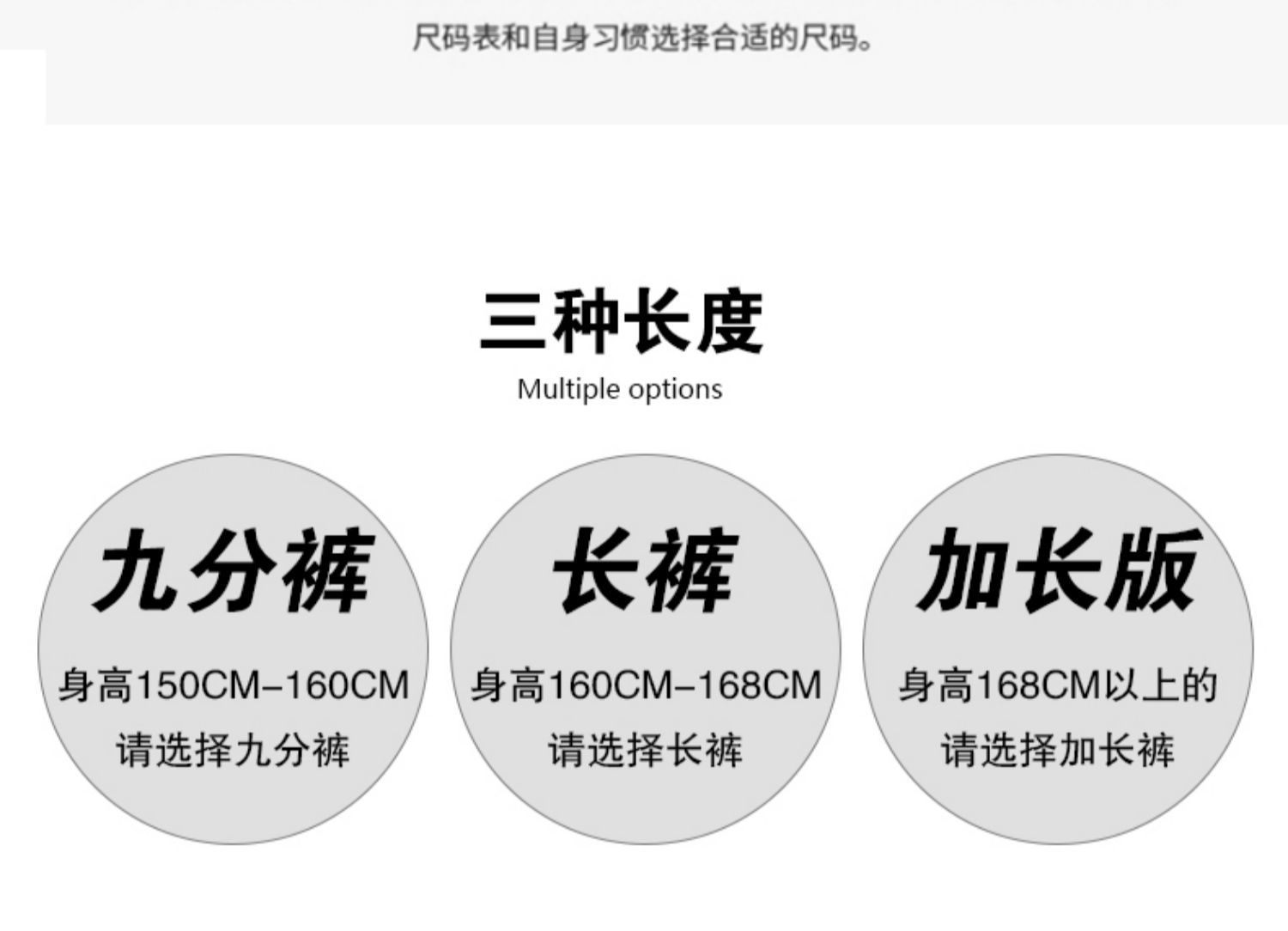 尺码表和自身习惯选择合适的尺码。

三种长度

Multiple options

九分裤

身高150CM-160CM
请选择九分裤

长裤

身高160CM-168CM
请选择长裤

加长版

身高168CM以上的
请选择加长裤