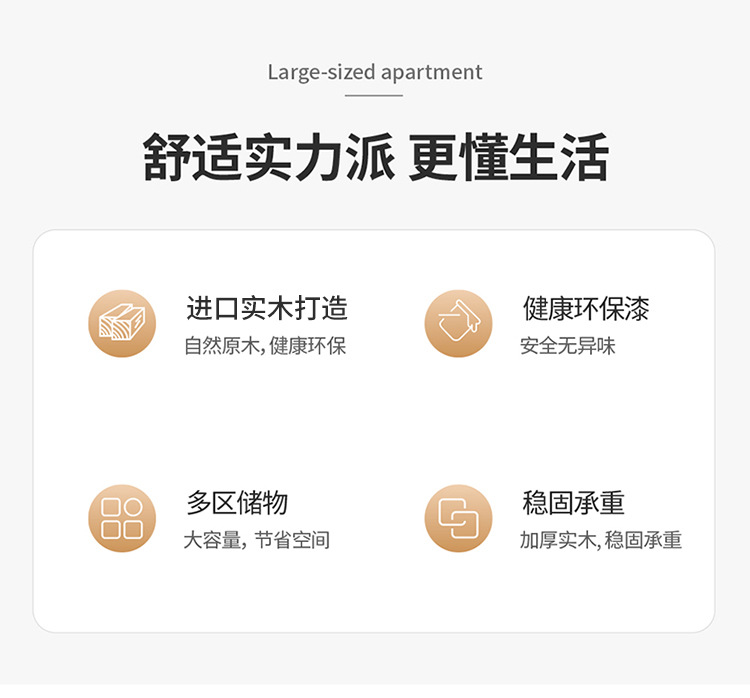 Large-sized apartment

舒适实力派 更懂生活

进口实木打造
自然原木,健康环保

健康环保漆
安全无异味

多区储物
大容量,节省空间

稳固承重
加厚实木,稳固承重