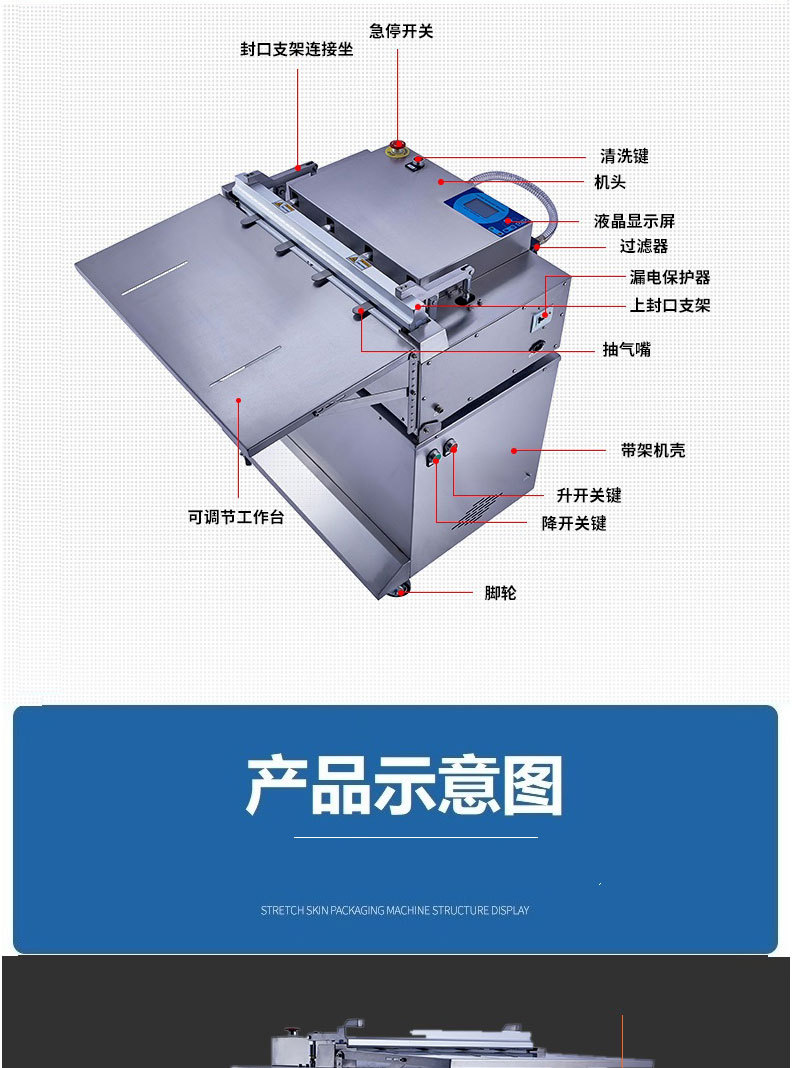 急停开关
封口支架连接坐
清洗键
机头
液晶显示屏
过滤器
漏电保护器
上封口支架
抽气嘴
带架机壳
升开关键
降开关键
可调节工作台
脚轮

产品示意图

STRETCH SKIN PACKAGING MACHINE STRUCTURE DISPLAY