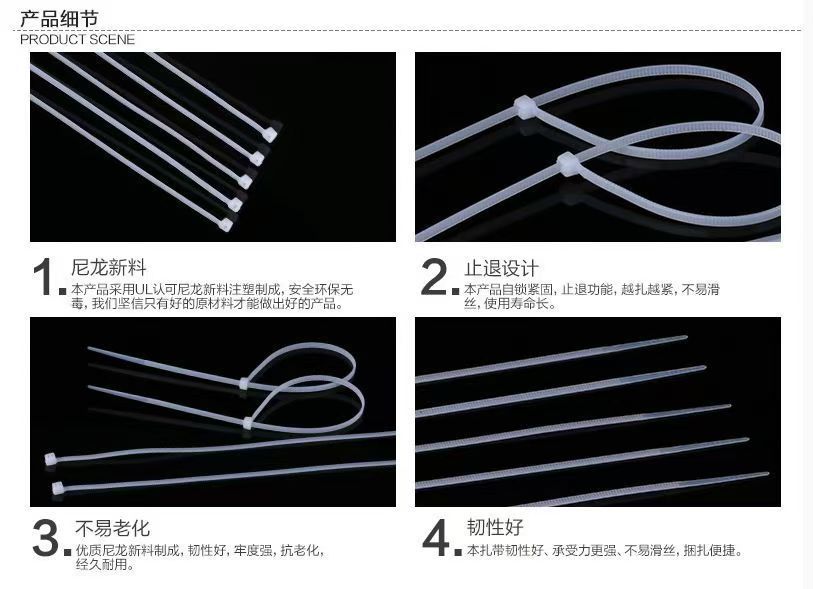 产品细节
PRODUCT SCENE

1. 尼龙新料
本产品采用UL认可尼龙新料注塑制成，安全环保无毒，我们坚信只有好的原材料才能做出好的产品。

2. 止退设计
本产品自锁紧固，止退功能，越扎越紧，不易滑丝，使用寿命长。

3. 不易老化
优质尼龙新料制成，韧性好，牢度强，抗老化，经久耐用。

4. 韧性好
本扎带韧性好、承受力更强、不易滑丝，捆扎便捷。