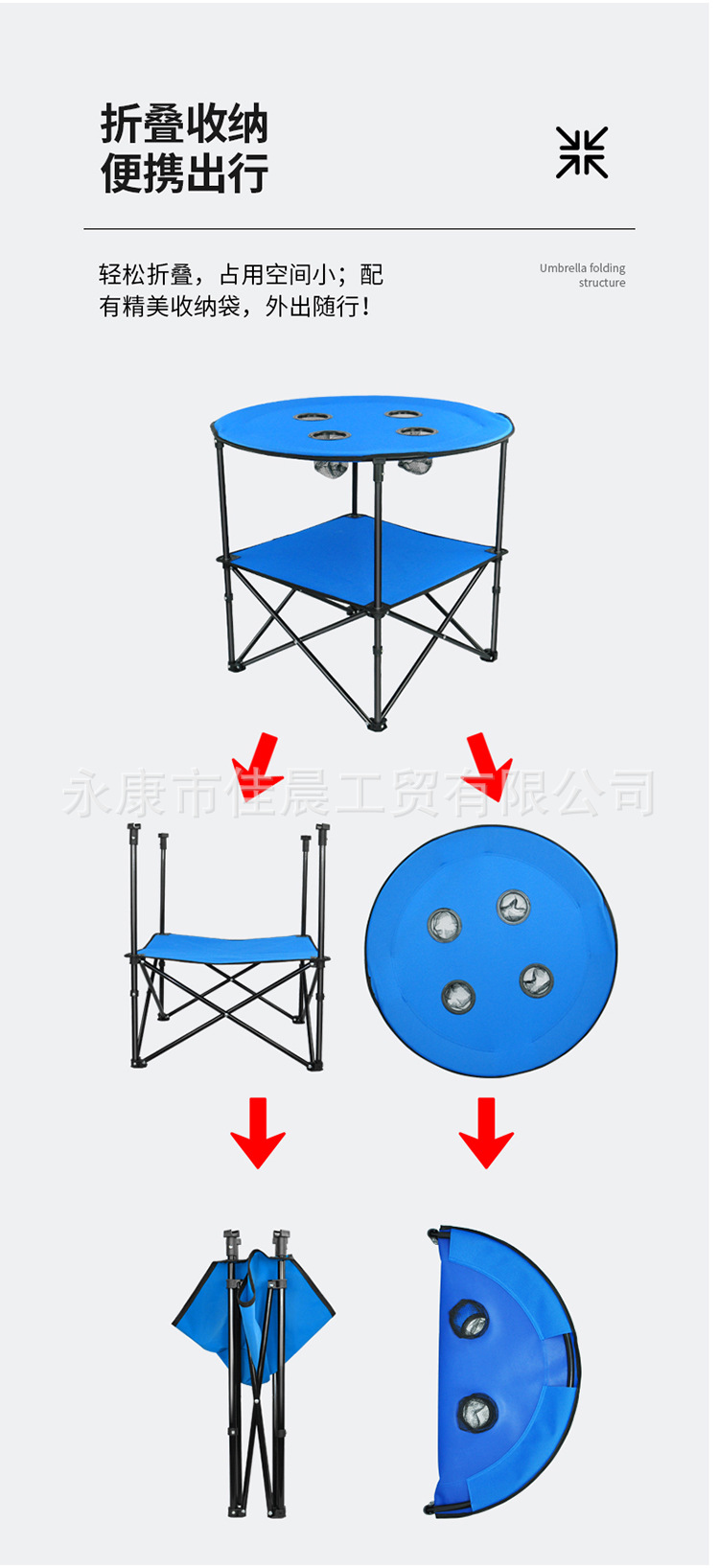 折叠收纳
便携出行

轻松折叠，占用空间小；配有精美收纳袋，外出随行！

Umbrella folding structure

永康市佳晨工贸有限公司