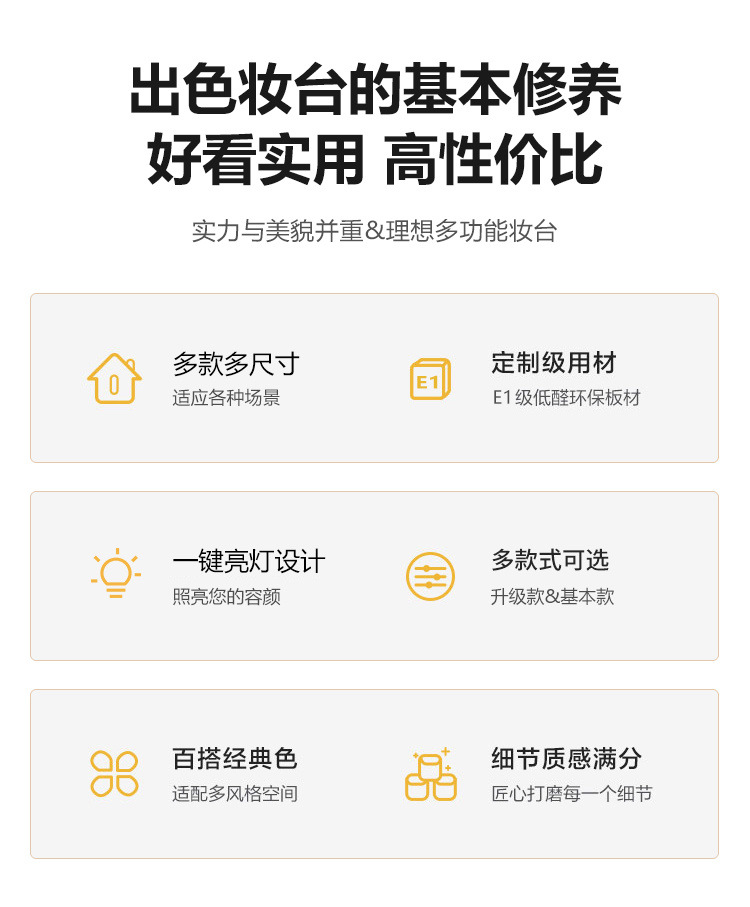 出色妆台的基本修养
好看实用 高性价比

实力与美貌并重&理想多功能妆台

多款多尺寸
适应各种场景

E1

定制级用材
E1级低醛环保板材

一键亮灯设计
照亮您的容颜

多款式可选
升级款&基本款

百搭经典色
适配多风格空间

细节质感满分
匠心打磨每一个细节