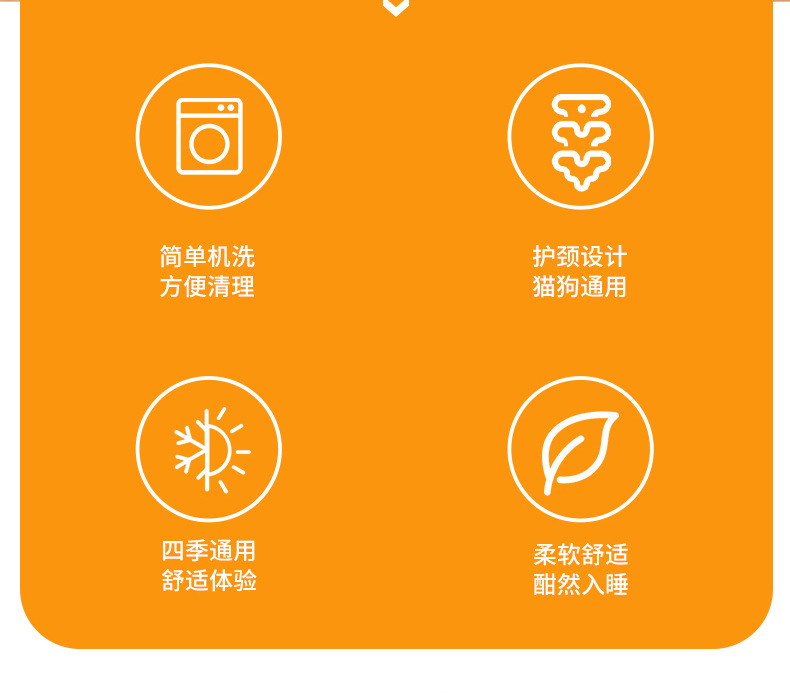 简单机洗
方便清理

护颈设计
猫狗通用

四季通用
舒适体验

柔软舒适
酣然入睡