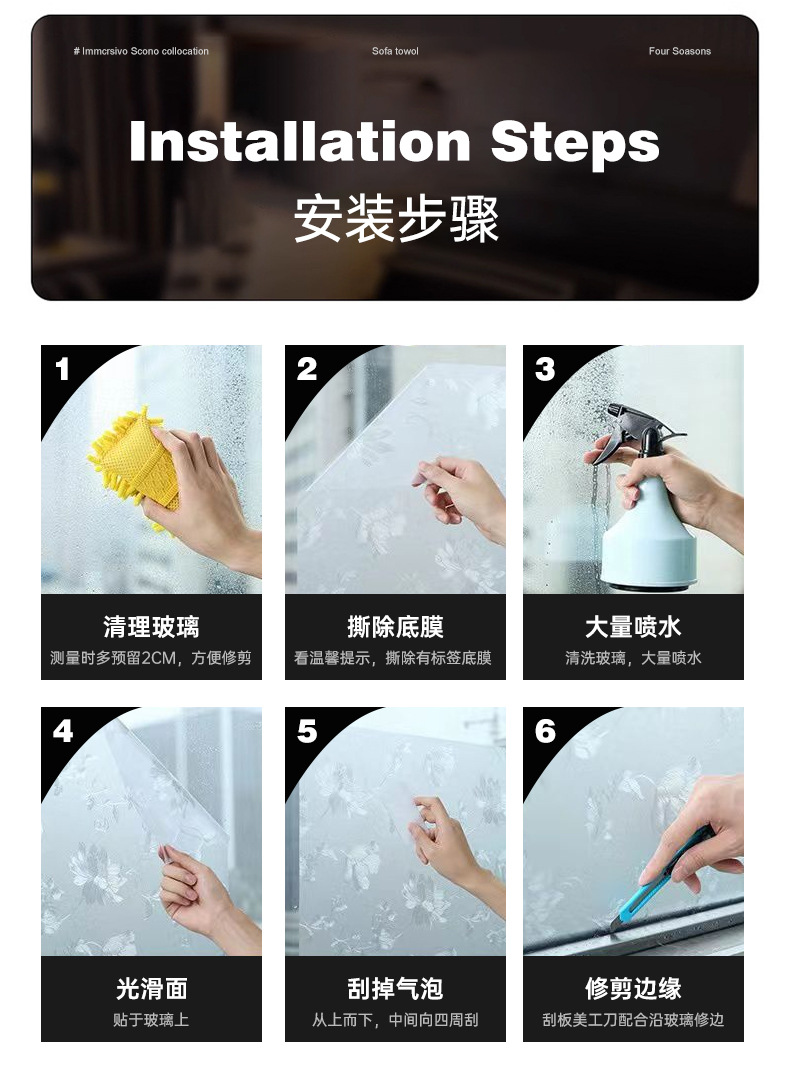 # Immcrsivo Scono collocation

Sofa towol

Four Soasons

Installation Steps
安装步骤

1
清理玻璃
测量时多预留2CM，方便修剪

2
撕除底膜
看温馨提示，撕除有标签底膜

3
大量喷水
清洗玻璃，大量喷水

4
光滑面
贴于玻璃上

5
刮掉气泡
从上而下，中间向四周刮

6
修剪边缘
刮板美工刀配合沿玻璃修边