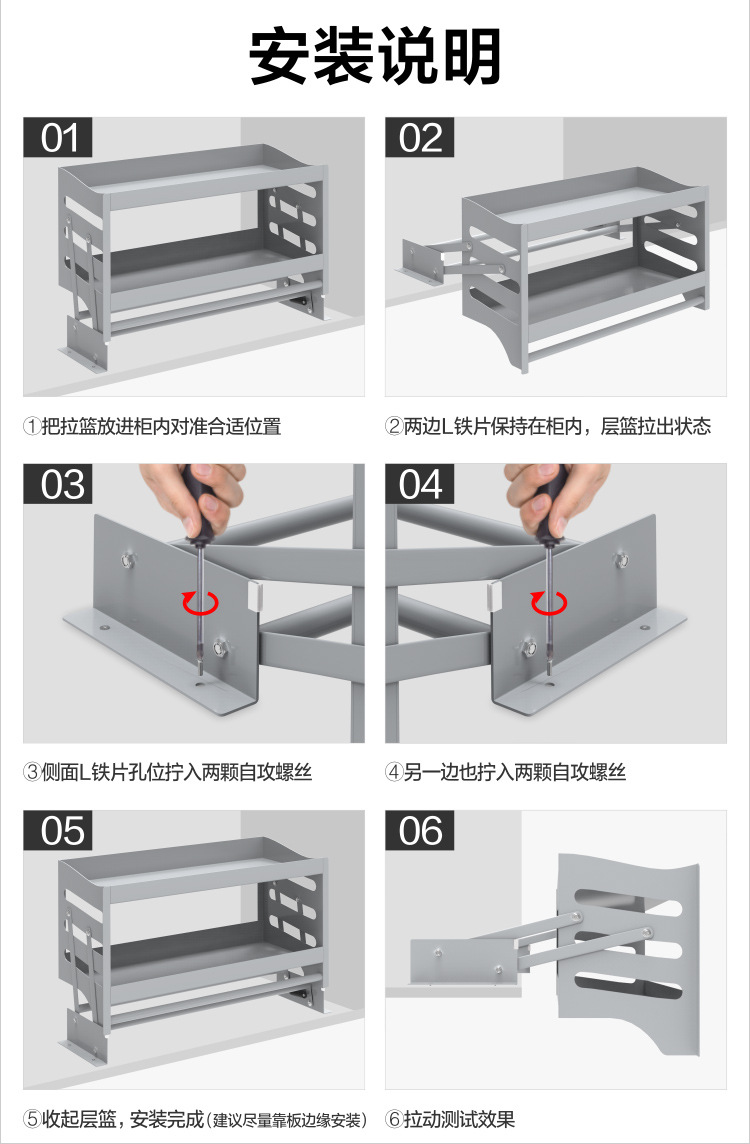 安装说明

01

①把拉篮放进柜内对准合适位置

02

②两边L铁片保持在柜内，层篮拉出状态

03

③侧面L铁片孔位拧入两颗自攻螺丝

04

④另一边也拧入两颗自攻螺丝

05

⑤收起层篮，安装完成（建议尽量靠板边缘安装）

06

⑥拉动测试效果