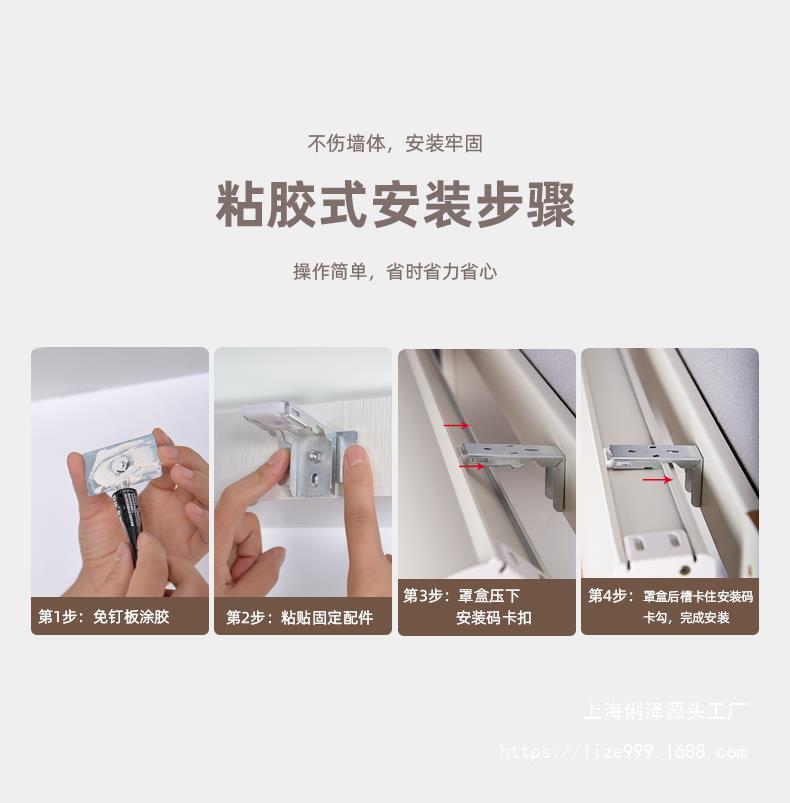 不伤墙体，安装牢固

粘胶式安装步骤

操作简单，省时省力省心

第1步：免钉板涂胶

第2步：粘贴固定配件

第3步：罩盒压下安装码卡扣

第4步：罩盒后槽卡住安装码卡勾，完成安装

上海俐泽源头工厂
https://lize999.1688.com