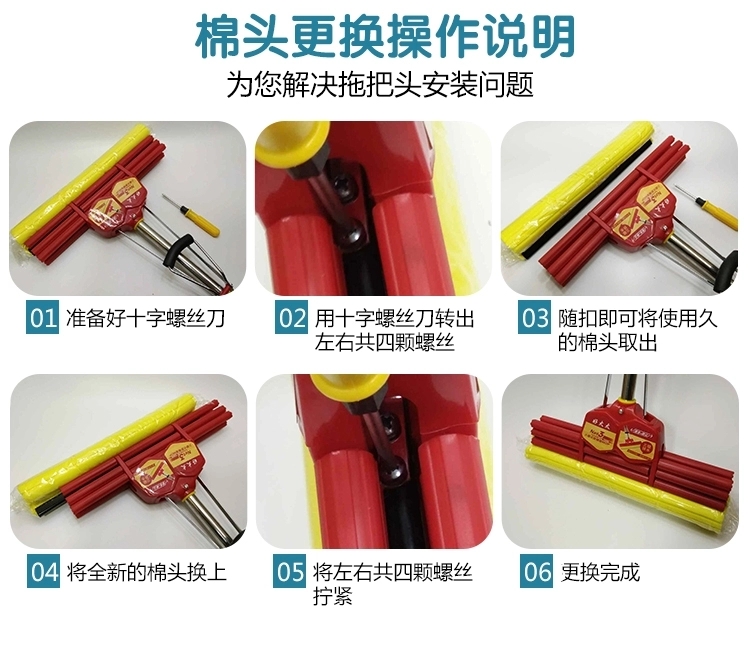 棉头更换操作说明

为您解决拖把头安装问题

01 准备好十字螺丝刀

02 用十字螺丝刀转出左右共四颗螺丝

03 随扣即可将使用久的棉头取出

04 将全新的棉头换上

05 将左右共四颗螺丝拧紧

06 更换完成