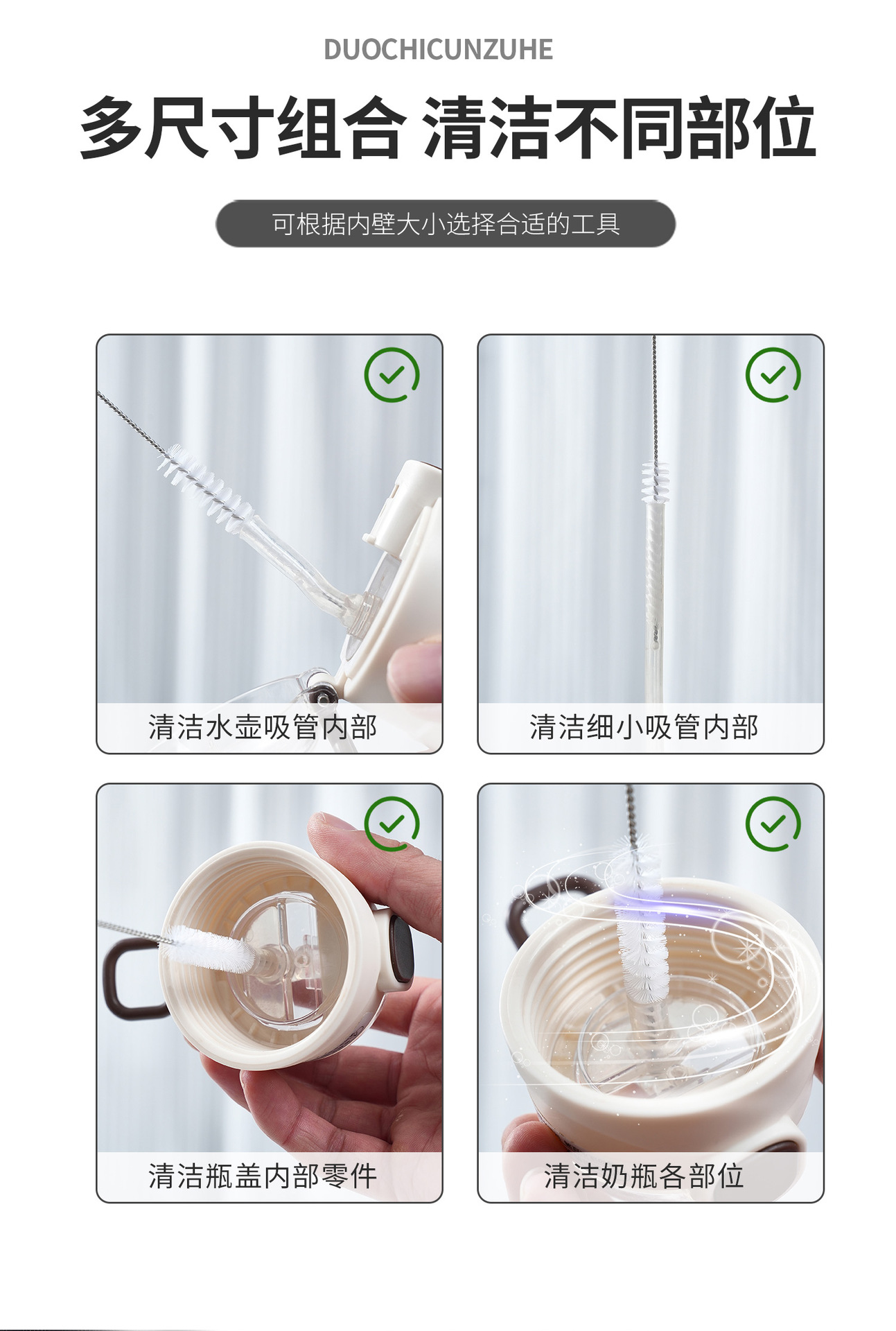 DUOCHICUNZUHE

多尺寸组合 清洁不同部位

可根据内壁大小选择合适的工具

清洁水壶吸管内部

清洁细小吸管内部

清洁瓶盖内部零件

清洁奶瓶各部位