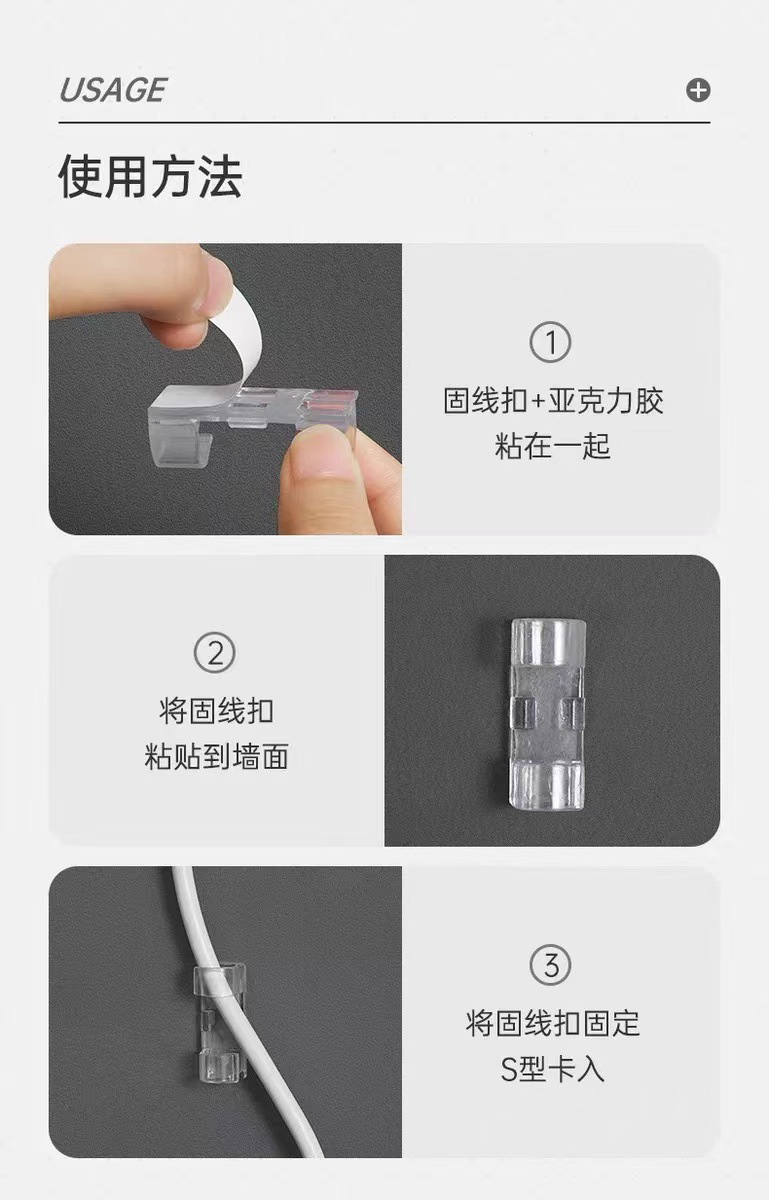 USAGE

使用方法

①
固线扣+亚克力胶
粘在一起

②
将固线扣
粘贴到墙面

③
将固线扣固定
S型卡入