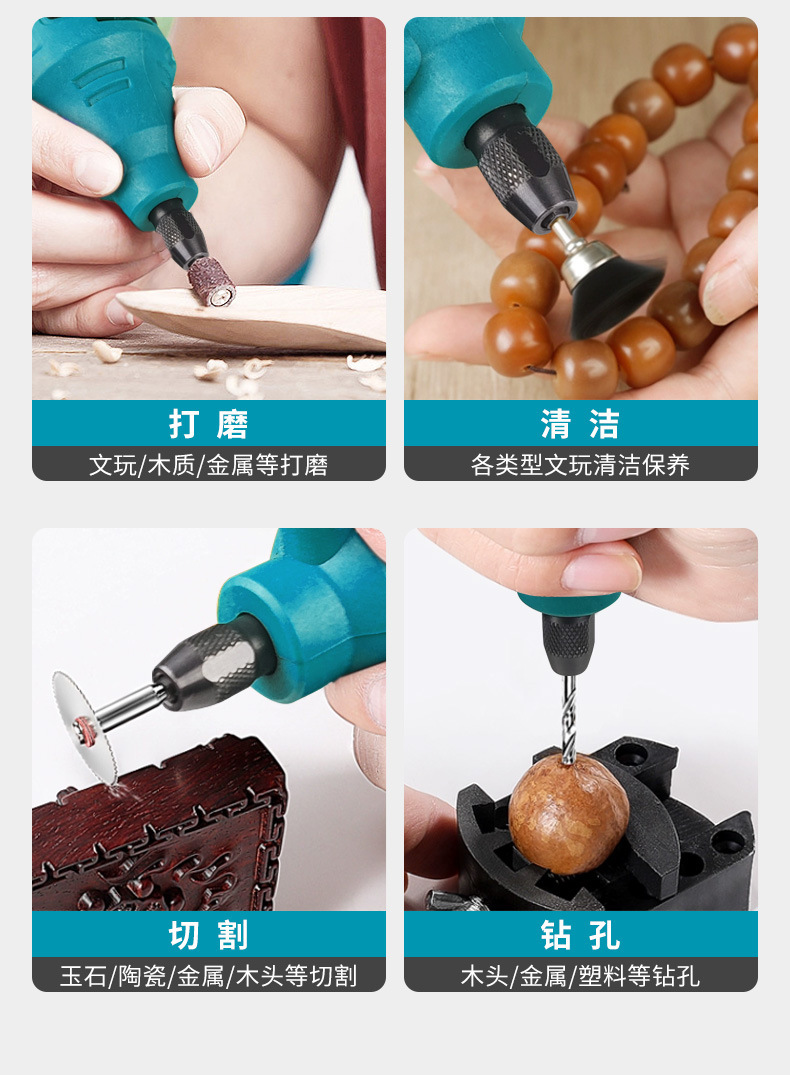 打 磨

文玩/木质/金属等打磨

清 洁

各类型文玩清洁保养

切 割

玉石/陶瓷/金属/木头等切割

钻 孔

木头/金属/塑料等钻孔