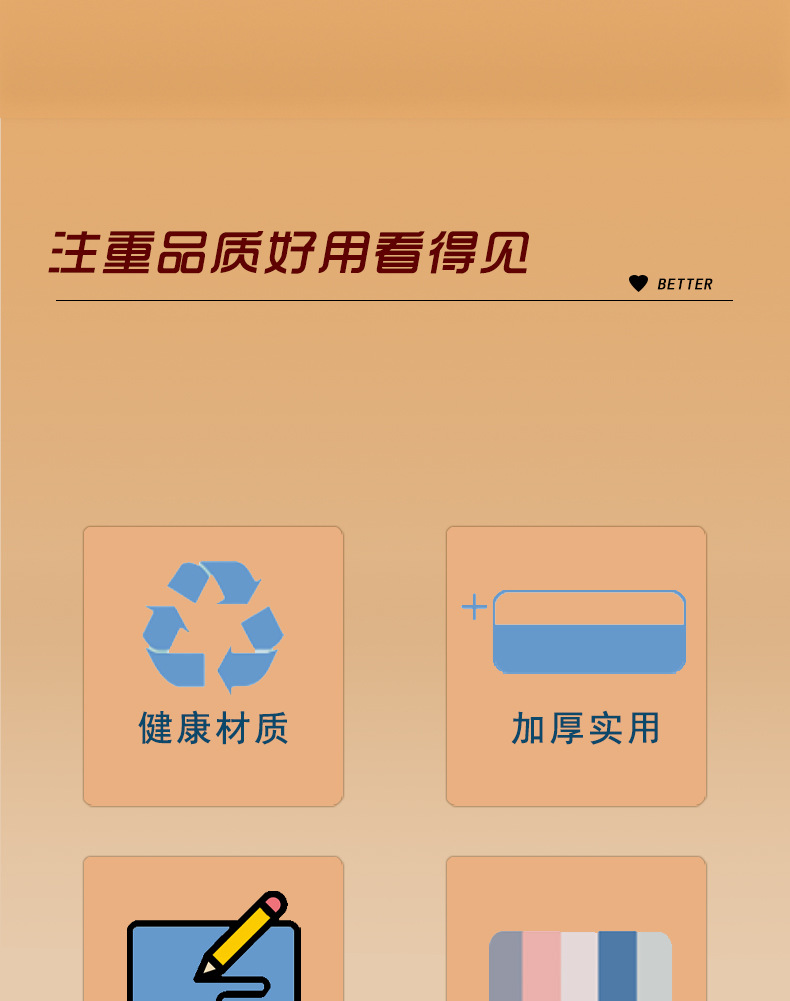 注重品质好用看得见

BETTER

健康材质

加厚实用