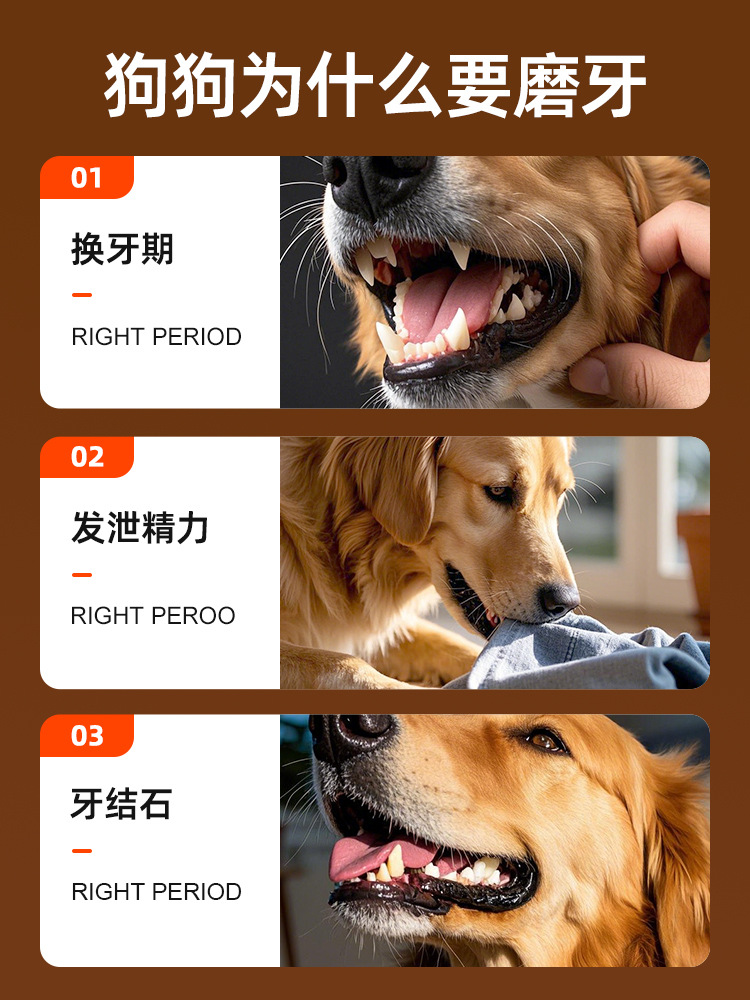 狗狗为什么要磨牙

01

换牙期

RIGHT PERIOD

02

发泄精力

RIGHT PEROO

03

牙结石

RIGHT PERIOD