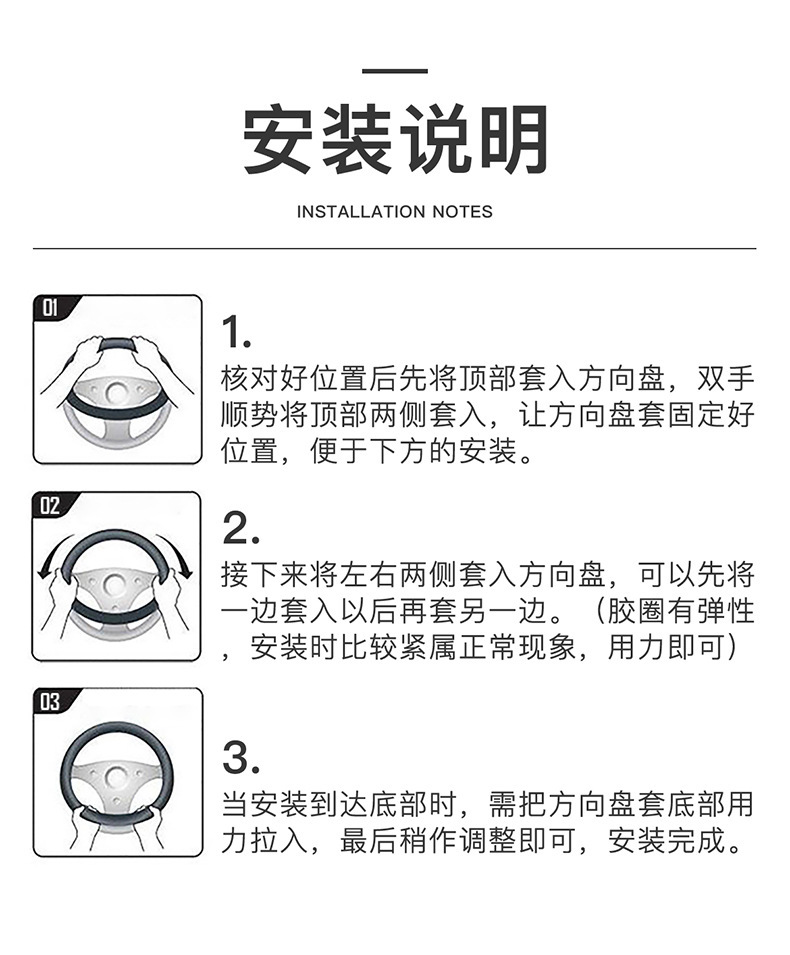 安装说明

INSTALLATION NOTES

01

1.
核对好位置后先将顶部套入方向盘，双手顺势将顶部两侧套入，让方向盘套固定好位置，便于下方的安装。

02

2.
接下来将左右两侧套入方向盘，可以先将一边套入以后再套另一边。（胶圈有弹性，安装时比较紧属正常现象，用力即可）

03

3.
当安装到达底部时，需把方向盘套底部用力拉入，最后稍作调整即可，安装完成。