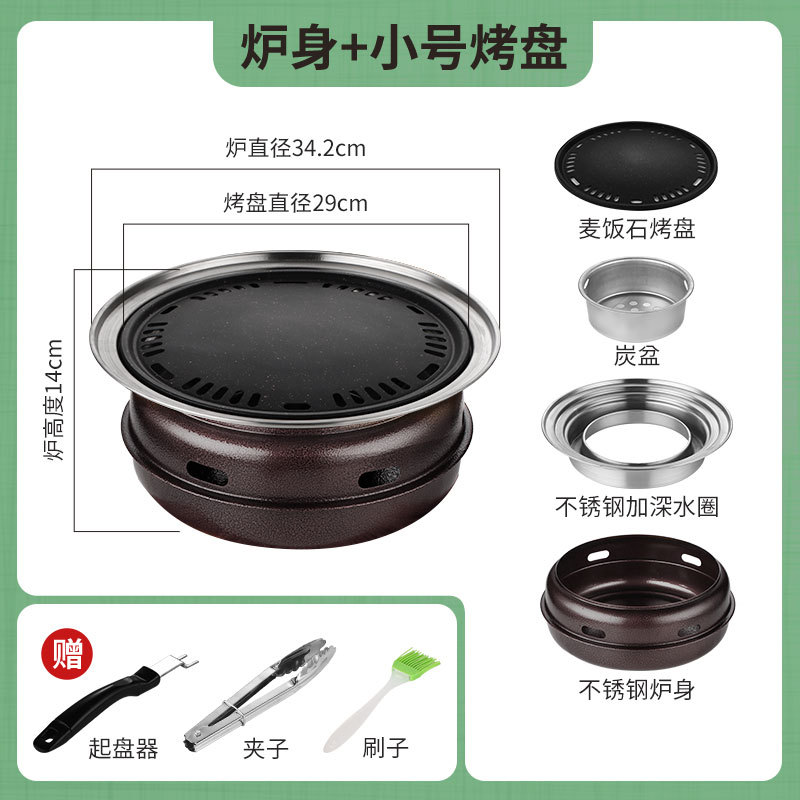 炉身+小号烤盘

炉直径34.2cm

烤盘直径29cm

炉高度14cm

麦饭石烤盘

炭盆

不锈钢加深水圈

不锈钢炉身

赠

起盘器

夹子

刷子