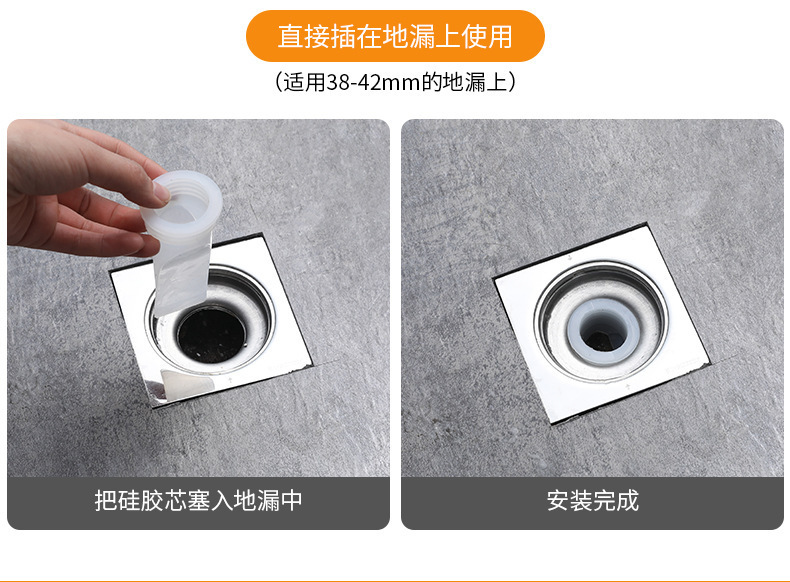 直接插在地漏上使用

（适用38-42mm的地漏上）

把硅胶芯塞入地漏中

安装完成