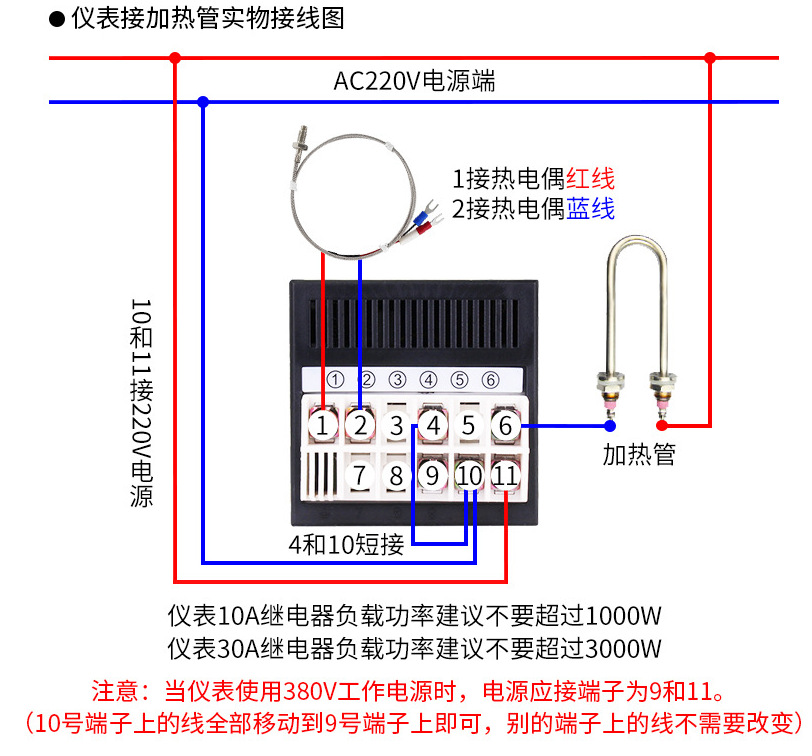 ● 仪表接加热管实物接线图

AC220V电源端

1接热电偶红线
2接热电偶蓝线

10和11接220V电源

① ② ③ ④ ⑤ ⑥

1 2 3 4 5 6

7 8 9 10 11

加热管

4和10短接

仪表10A继电器负载功率建议不要超过1000W
仪表30A继电器负载功率建议不要超过3000W

注意：当仪表使用380V工作电源时，电源应接端子为9和11。
（10号端子上的线全部移动到9号端子上即可，别的端子上的线不需要改变）