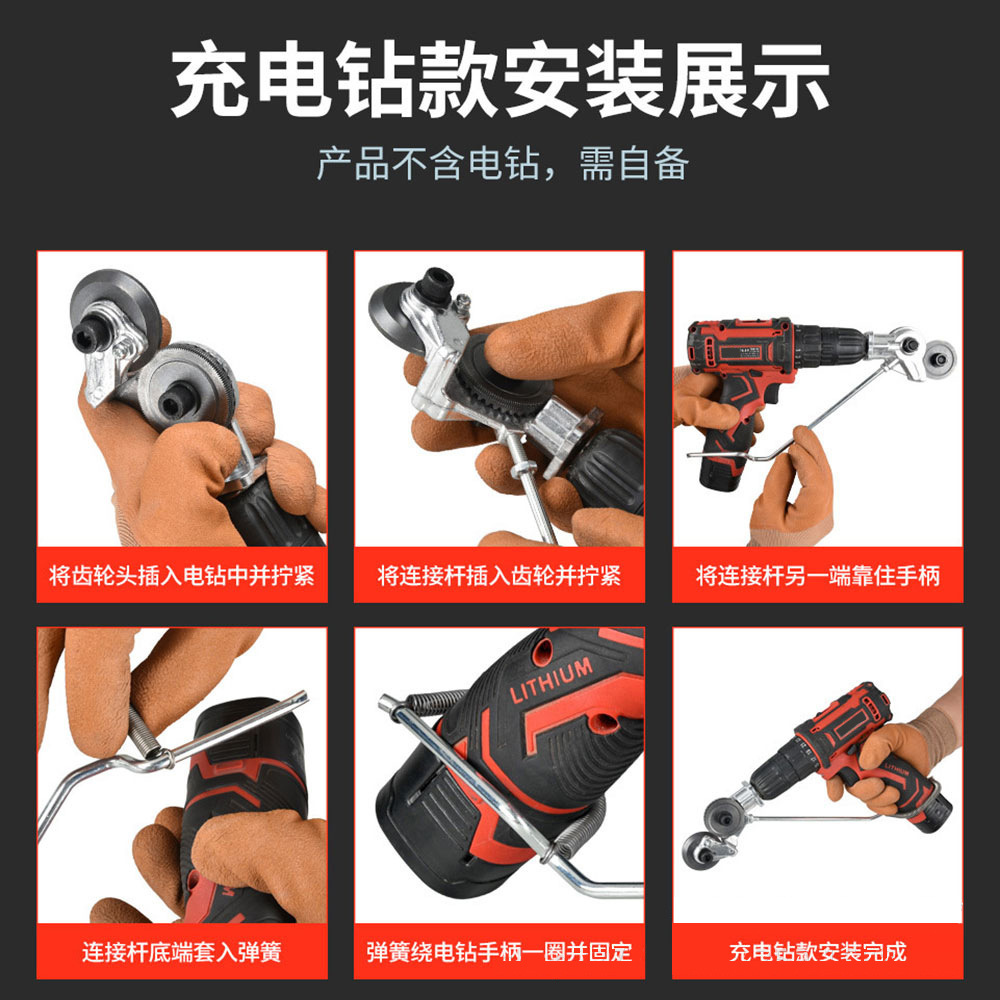 充电钻款安装展示

产品不含电钻，需自备

将齿轮头插入电钻中并拧紧

将连接杆插入齿轮并拧紧

将连接杆另一端靠住手柄

连接杆底端套入弹簧

LITHIUM

弹簧绕电钻手柄一圈并固定

LITHIUM

充电钻款安装完成