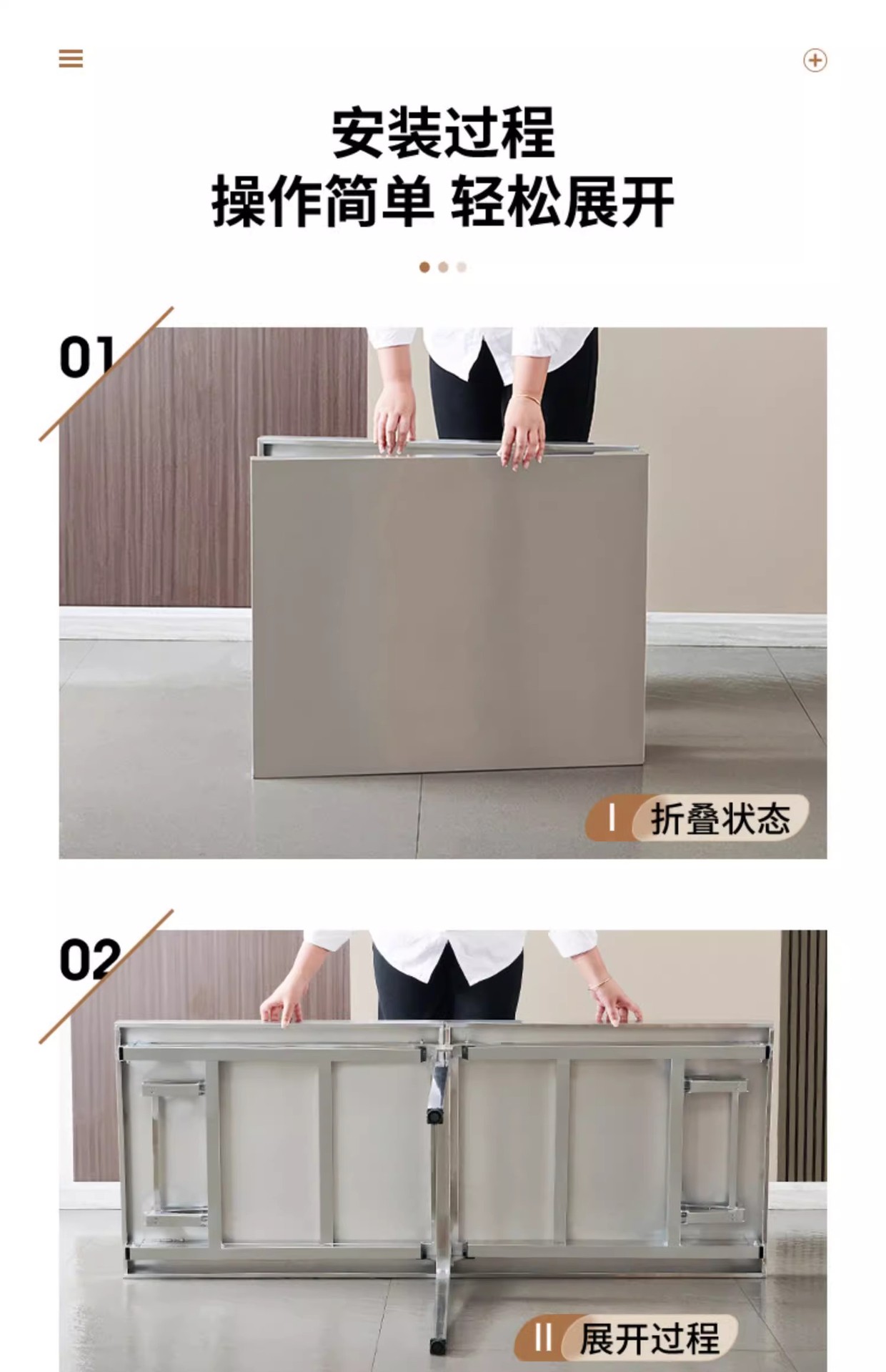 安装过程
操作简单 轻松展开

01

I 折叠状态

02

II 展开过程