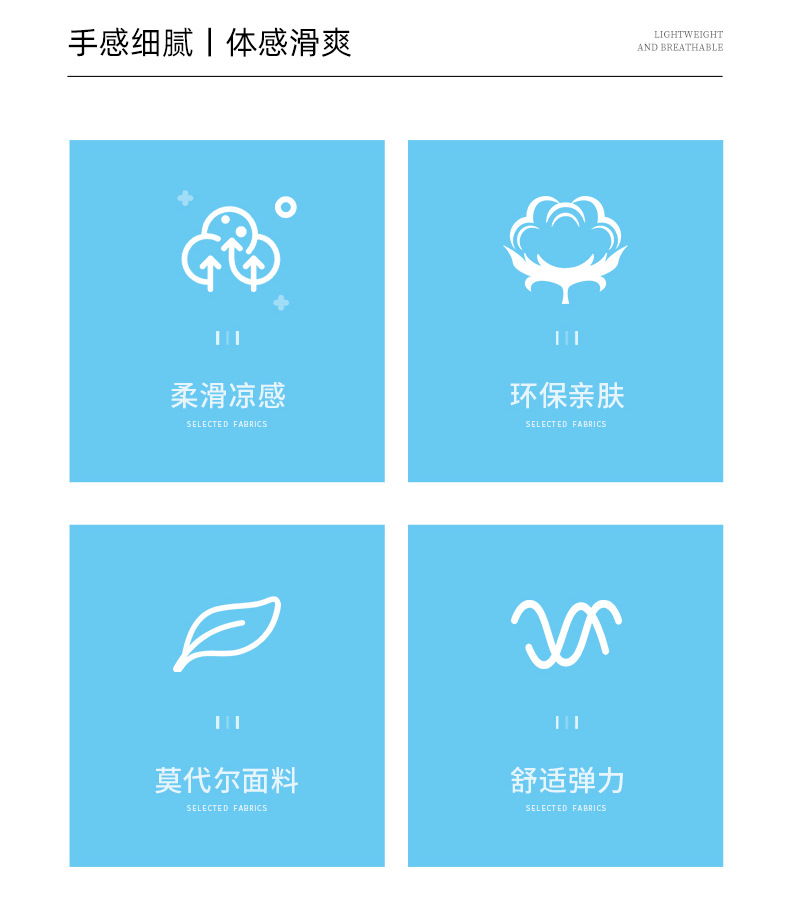 手感细腻丨体感滑爽

LIGHTWEIGHT
AND BREATHABLE

柔滑凉感
SELECTED FABRICS

环保亲肤
SELECTED FABRICS

莫代尔面料
SELECTED FABRICS

舒适弹力
SELECTED FABRICS