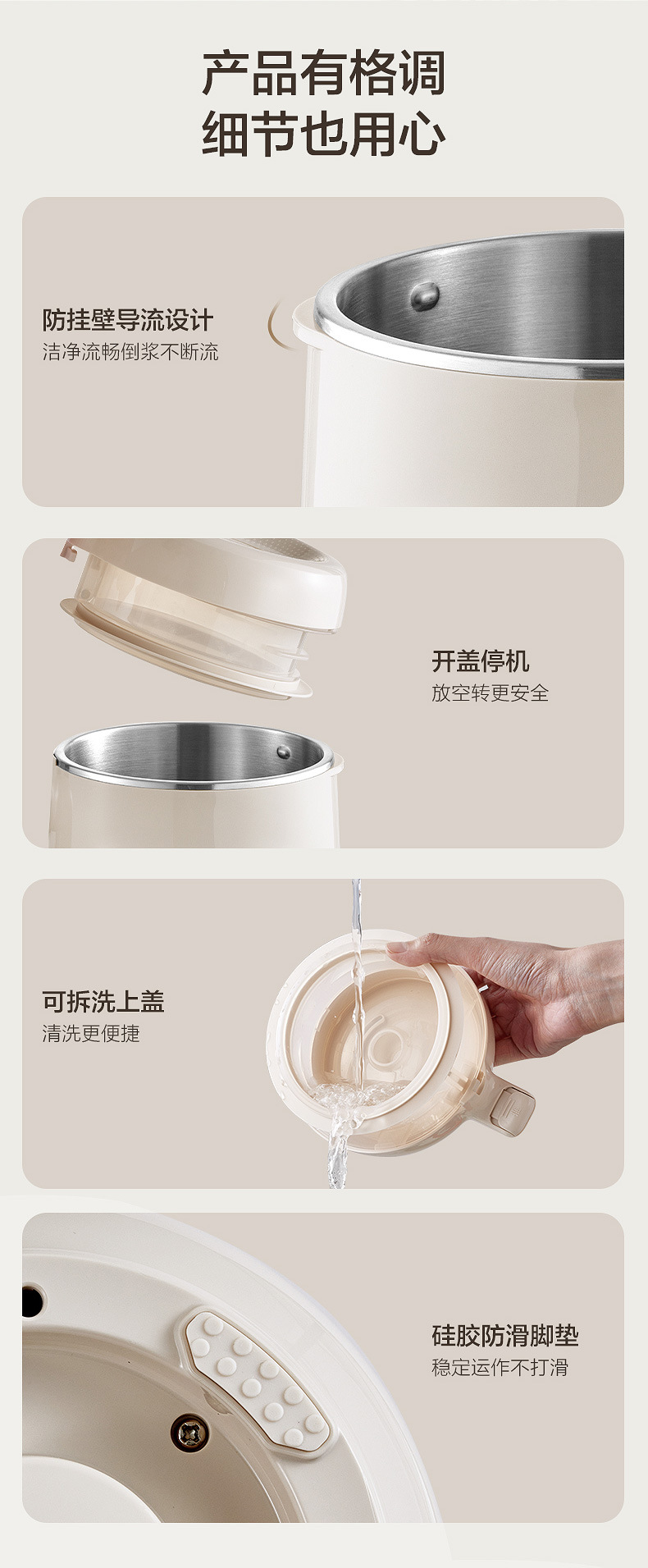 产品有格调
细节也用心

防挂壁导流设计
洁净流畅倒浆不断流

开盖停机
放空转更安全

可拆洗上盖
清洗更便捷

硅胶防滑脚垫
稳定运作不打滑