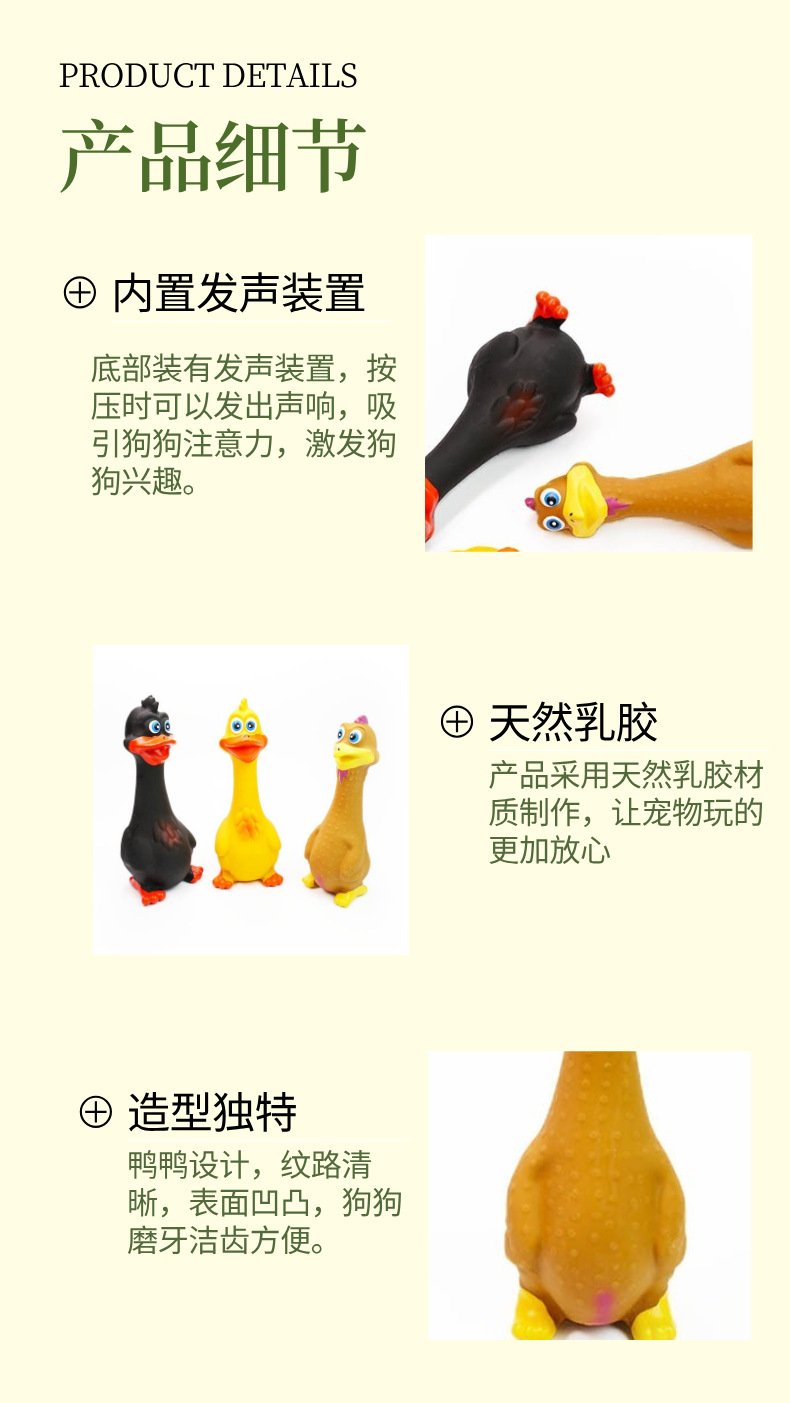 PRODUCT DETAILS
产品细节

⊕ 内置发声装置
底部装有发声装置，按压时可以发出声响，吸引狗狗注意力，激发狗狗兴趣。

⊕ 天然乳胶
产品采用天然乳胶材质制作，让宠物玩的更加放心

⊕ 造型独特
鸭鸭设计，纹路清晰，表面凹凸，狗狗磨牙洁齿方便。