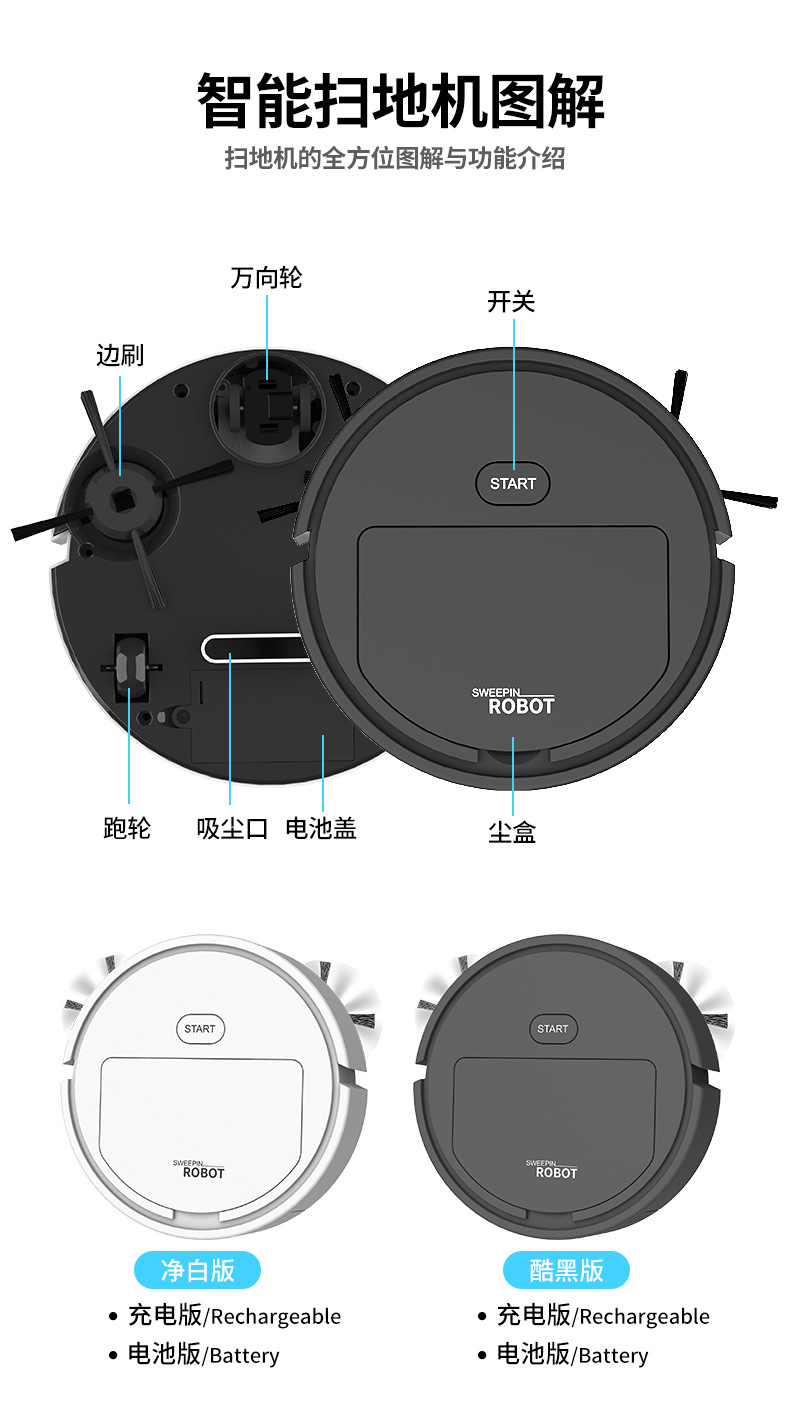 智能扫地机图解

扫地机的全方位图解与功能介绍

万向轮

开关

边刷

START

SWEEPIN
ROBOT

跑轮

吸尘口

电池盖

尘盒

START

SWEEPIN
ROBOT

START

SWEEPIN
ROBOT

净白版

• 充电版/Rechargeable
• 电池版/Battery

酷黑版

• 充电版/Rechargeable
• 电池版/Battery