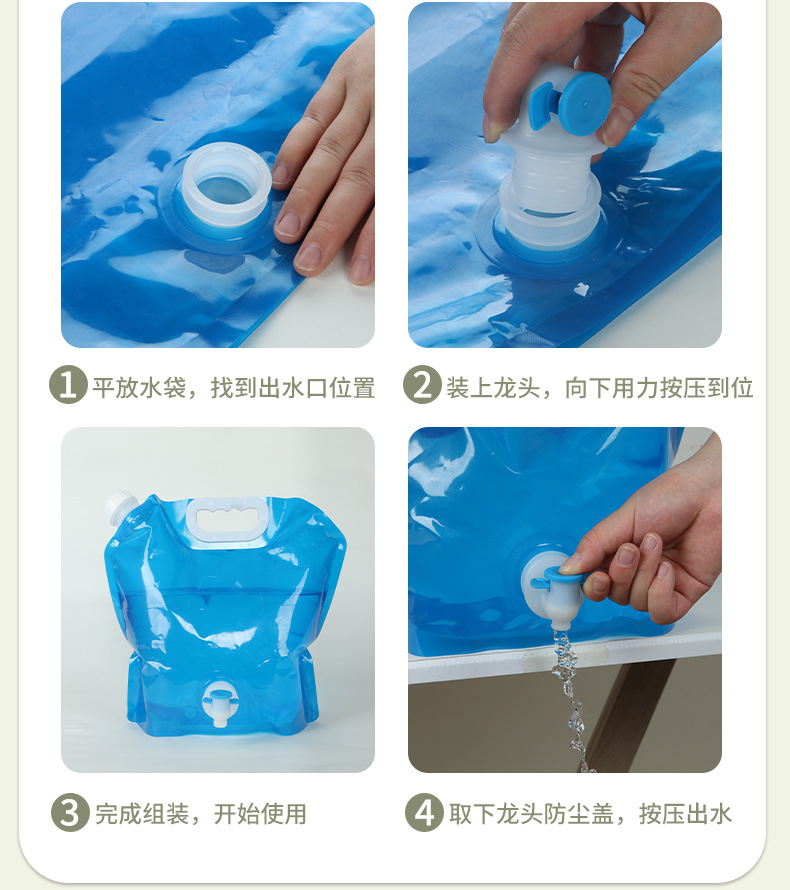 1 平放水袋，找到出水口位置

2 装上龙头，向下用力按压到位

3 完成组装，开始使用

4 取下龙头防尘盖，按压出水