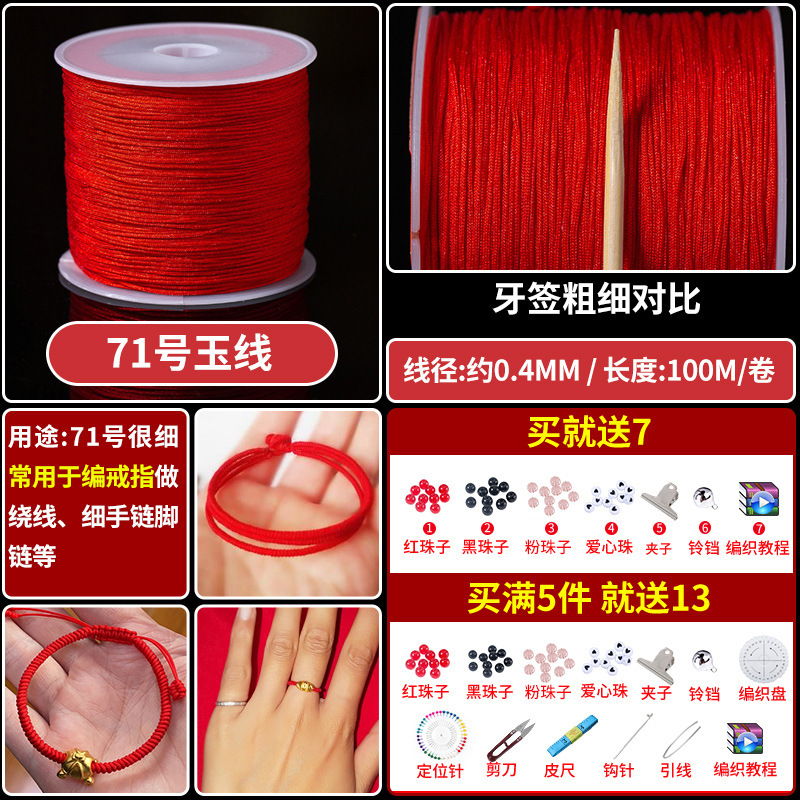 71号玉线

牙签粗细对比

线径:约0.4MM / 长度:100M/卷

用途:71号很细常用于编戒指做绕线、细手链脚链等

买就送7

1 红珠子
2 黑珠子
3 粉珠子
4 爱心珠
5 夹子
6 铃铛
7 编织教程

买满5件 就送13

红珠子
黑珠子
粉珠子
爱心珠
夹子
铃铛
编织盘
定位针
剪刀
皮尺
钩针
引线
编织教程