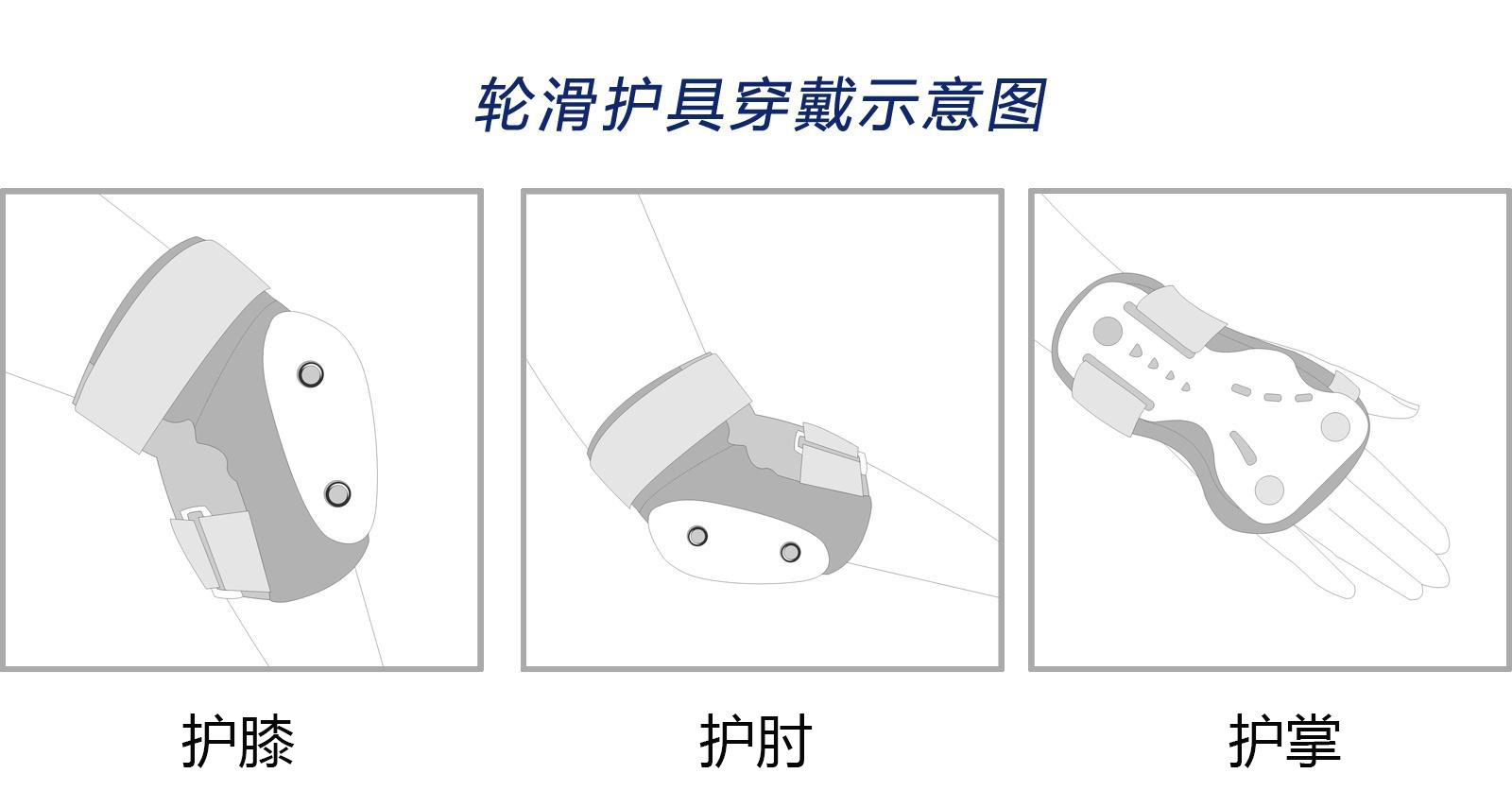 轮滑护具穿戴示意图

护膝

护肘

护掌