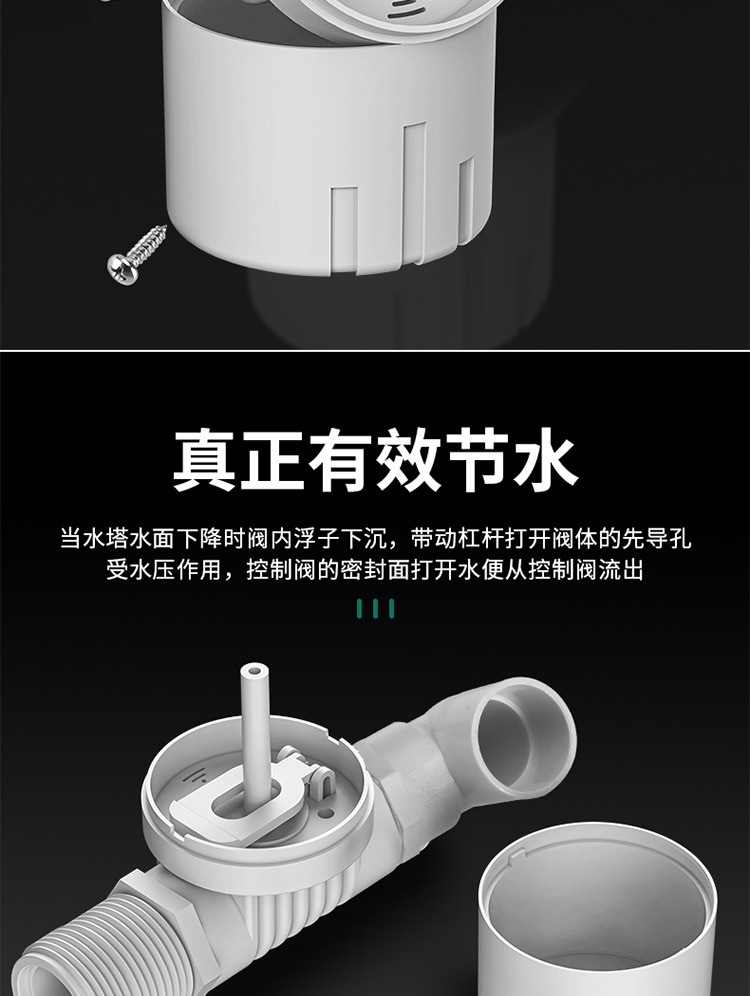 真正有效节水

当水塔水面下降时阀内浮子下沉，带动杠杆打开阀体的先导孔受水压作用，控制阀的密封面打开水便从控制阀流出