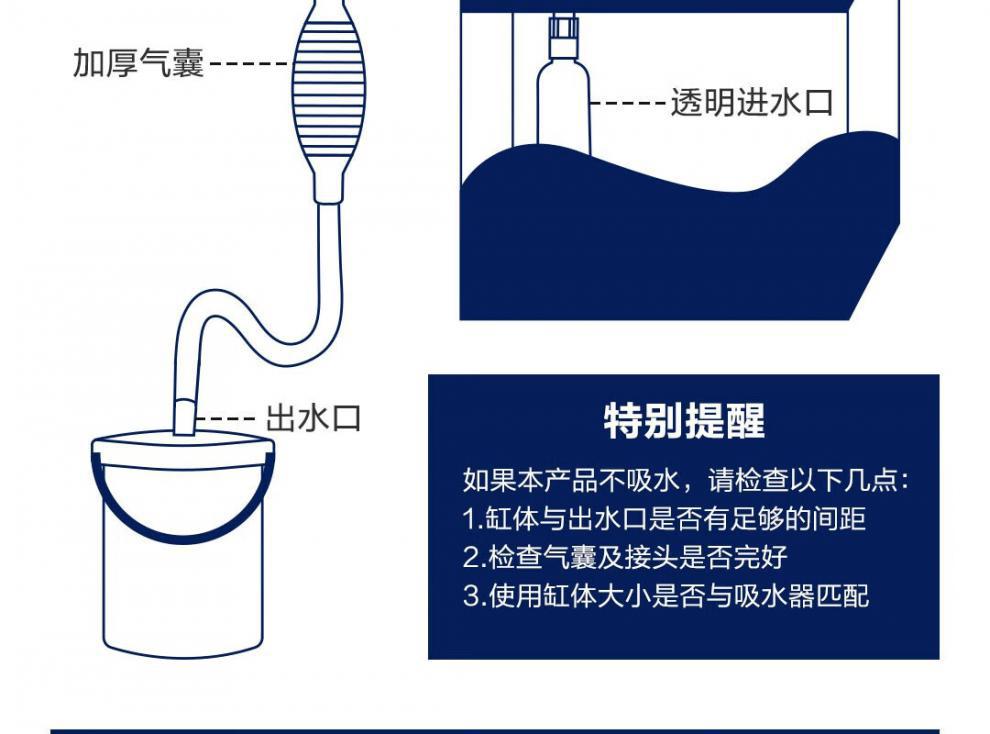 加厚气囊

透明进水口

出水口

特别提醒

如果本产品不吸水，请检查以下几点：
1.缸体与出水口是否有足够的间距
2.检查气囊及接头是否完好
3.使用缸体大小是否与吸水器匹配