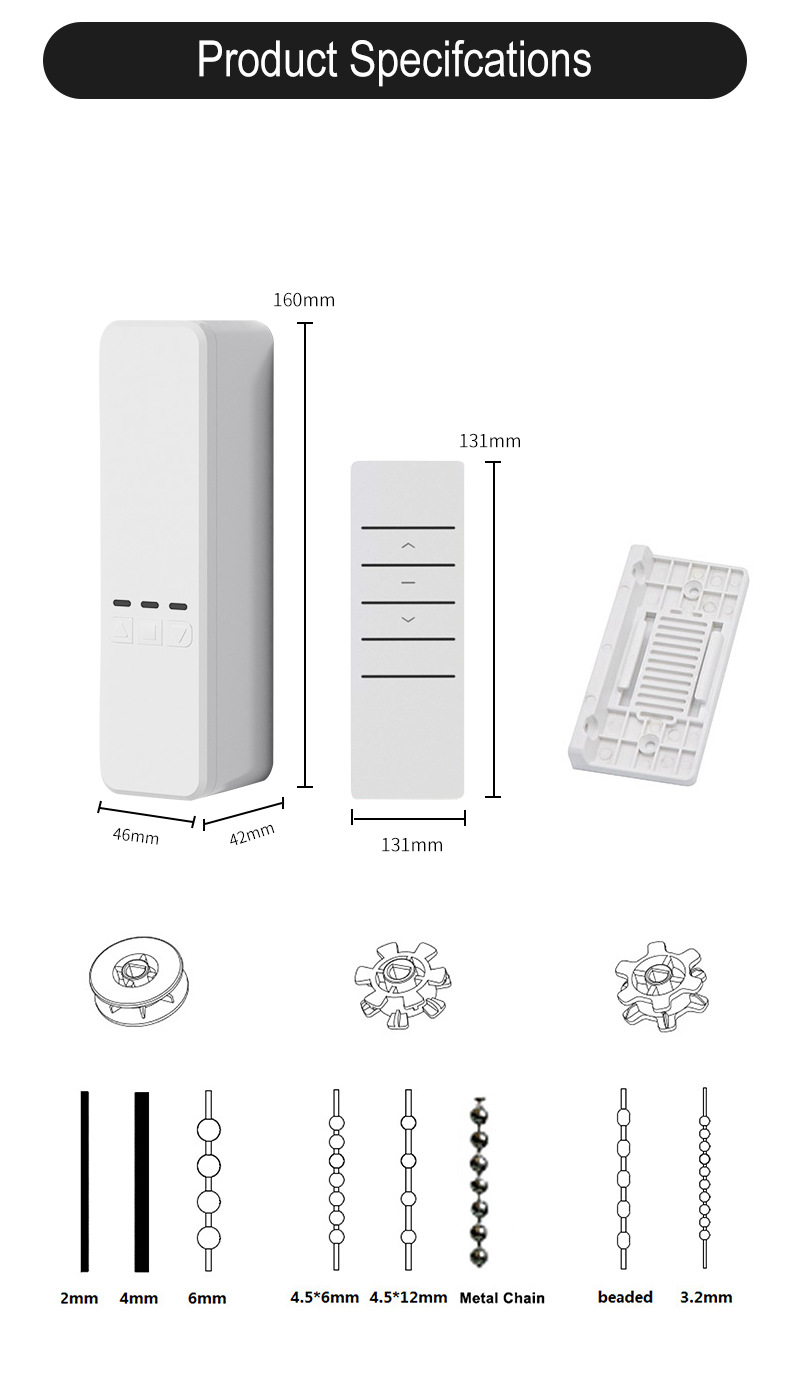 Product Specifcations

160mm

131mm

46mm

42mm

131mm

2mm 4mm 6mm 4.5*6mm 4.5*12mm Metal Chain beaded 3.2mm