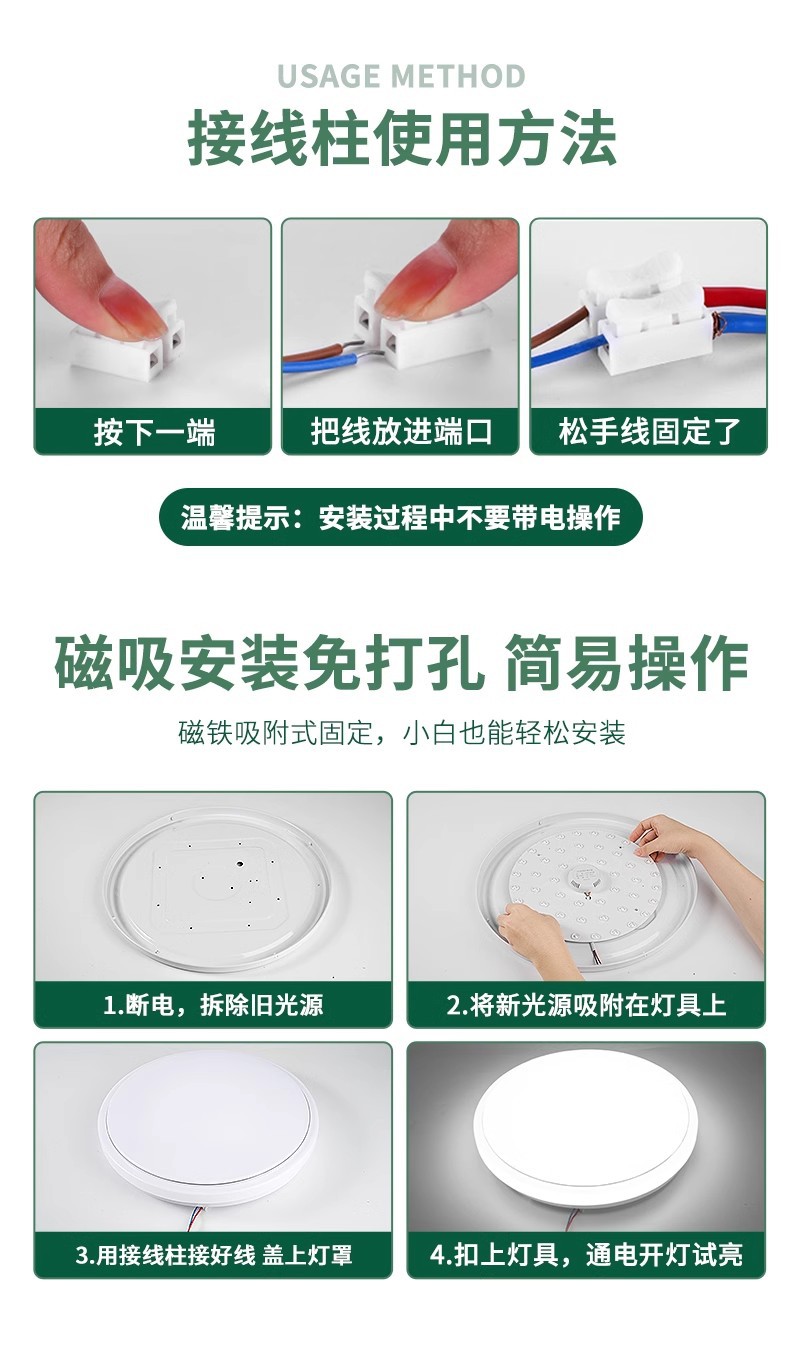 USAGE METHOD
接线柱使用方法

按下一端

把线放进端口

松手线固定了

温馨提示：安装过程中不要带电操作

磁吸安装免打孔 简易操作

磁铁吸附式固定，小白也能轻松安装

1.断电，拆除旧光源

2.将新光源吸附在灯具上

3.用接线柱接好线 盖上灯罩

4.扣上灯具，通电开灯试亮