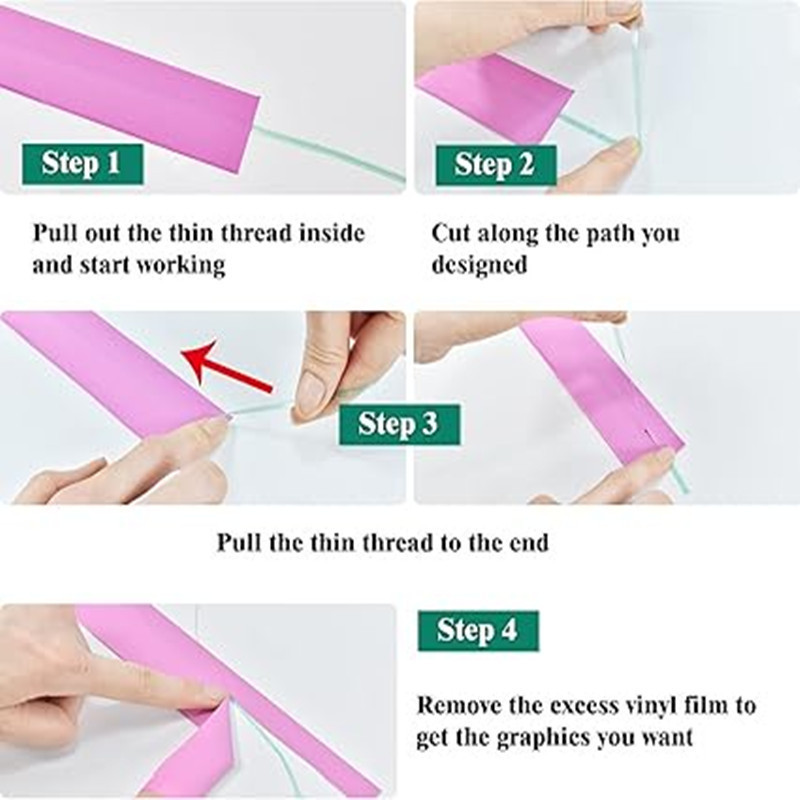 Step 1

Pull out the thin thread inside and start working

Step 2

Cut along the path you designed

Step 3

Pull the thin thread to the end

Step 4

Remove the excess vinyl film to get the graphics you want