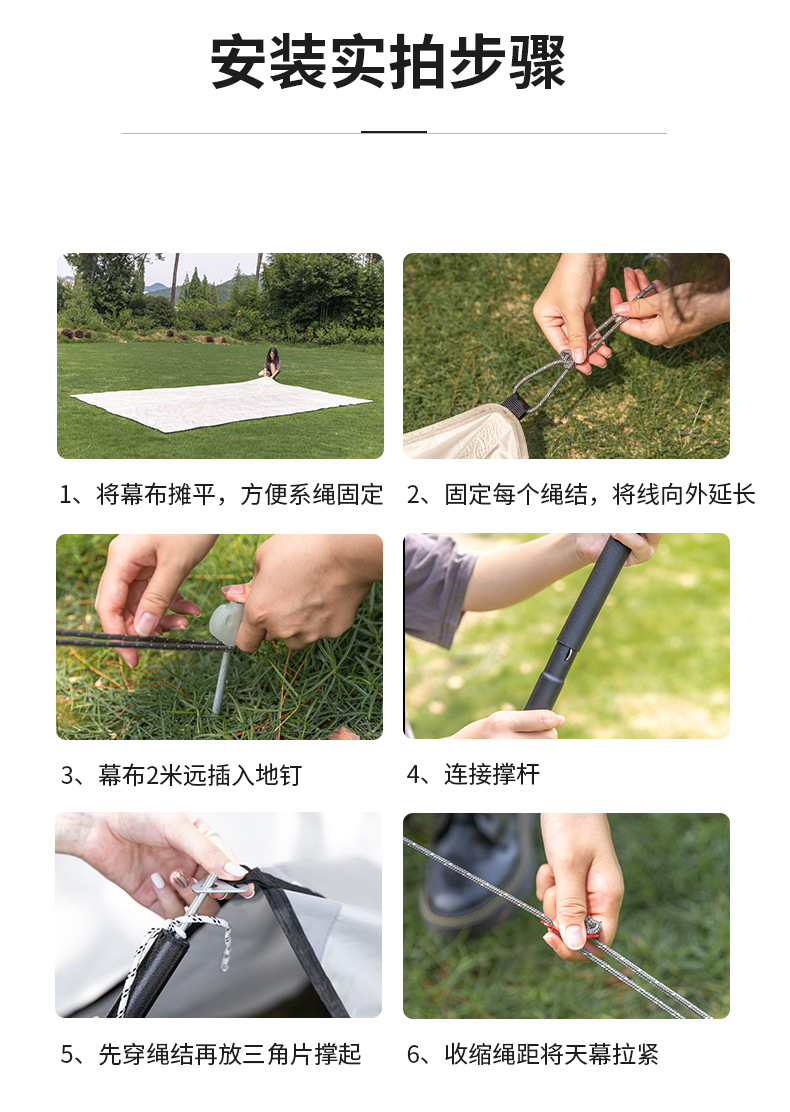 安装实拍步骤

1、将幕布摊平，方便系绳固定

2、固定每个绳结，将线向外延长

3、幕布2米远插入地钉

4、连接撑杆

5、先穿绳结再放三角片撑起

6、收缩绳距将天幕拉紧