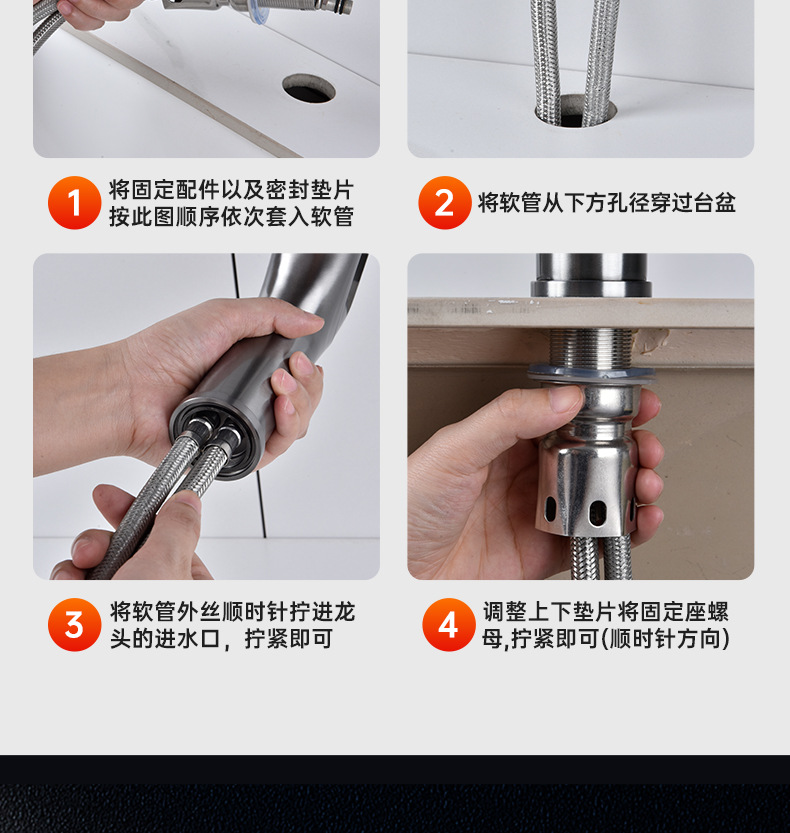 1 将固定配件以及密封垫片按此图顺序依次套入软管

2 将软管从下方孔径穿过台盆

3 将软管外丝顺时针拧进龙头的进水口，拧紧即可

4 调整上下垫片将固定座螺母,拧紧即可(顺时针方向)