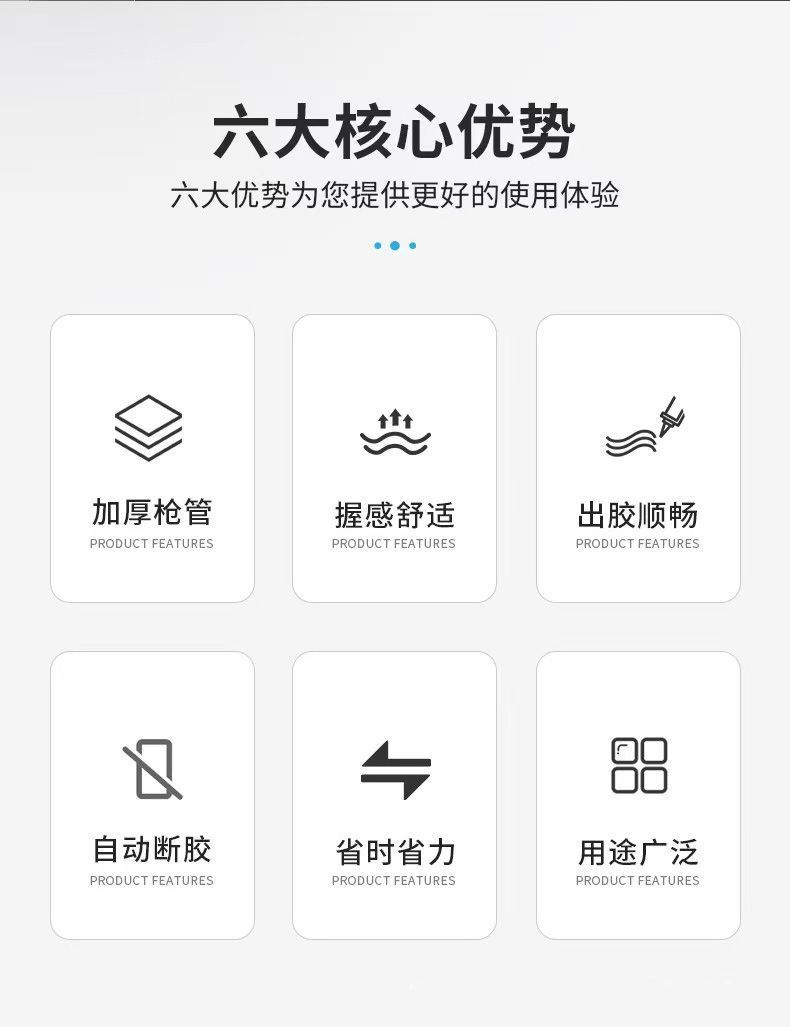 六大核心优势

六大优势为您提供更好的使用体验

加厚枪管
PRODUCT FEATURES

握感舒适
PRODUCT FEATURES

出胶顺畅
PRODUCT FEATURES

自动断胶
PRODUCT FEATURES

省时省力
PRODUCT FEATURES

用途广泛
PRODUCT FEATURES