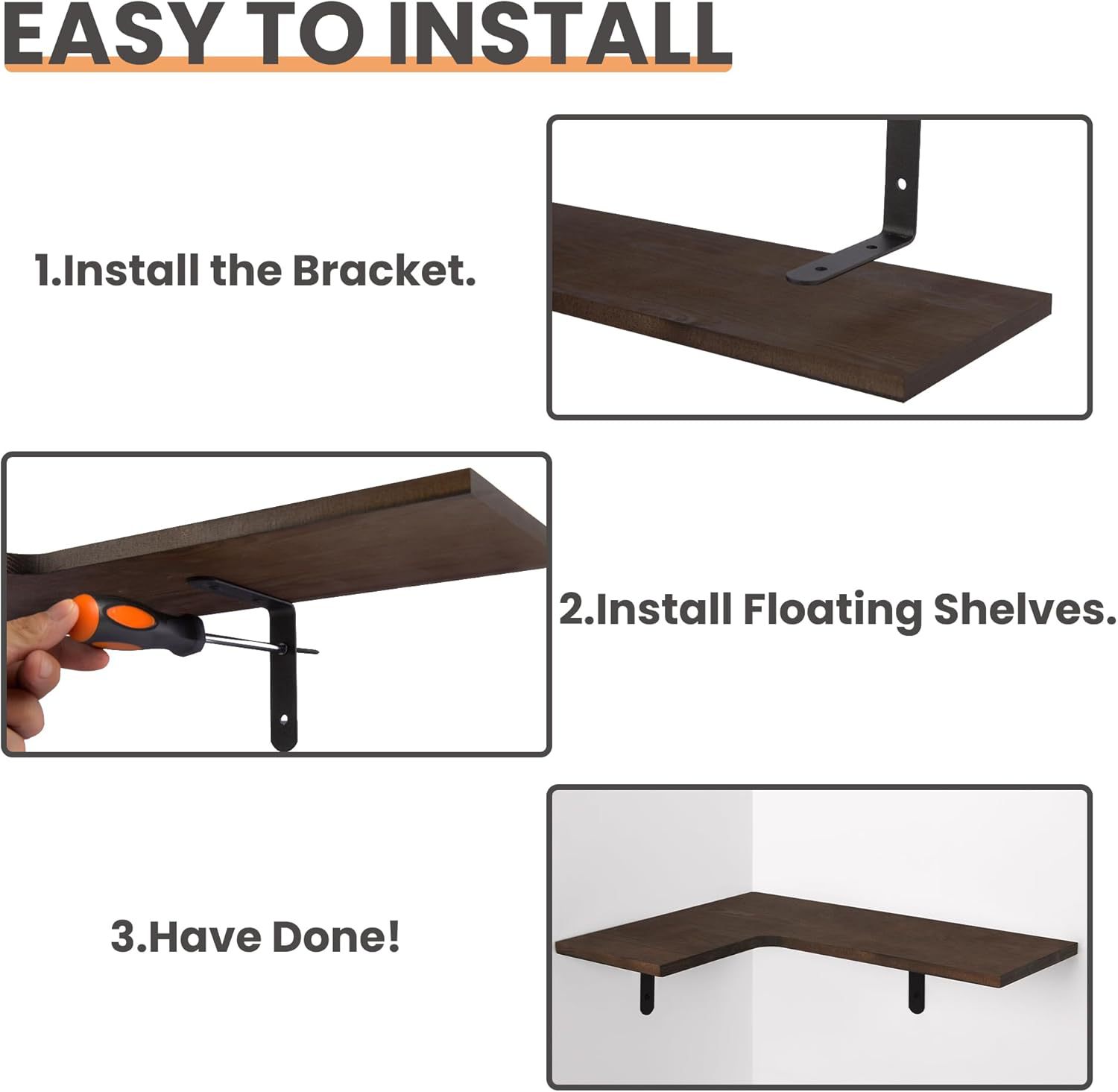 EASY TO INSTALL

1.Install the Bracket.

2.Install Floating Shelves.

3.Have Done!